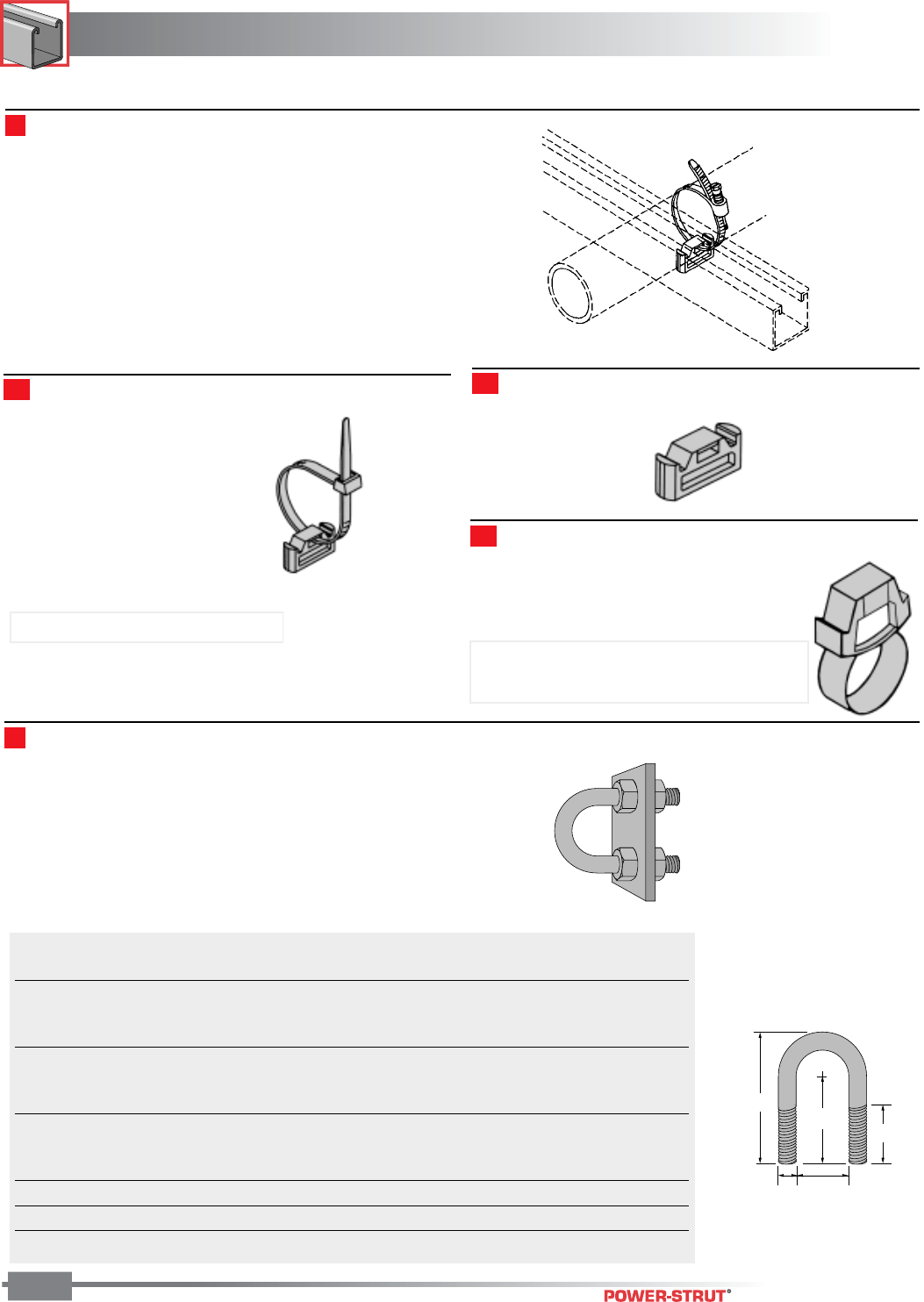 POWER-STRUT®