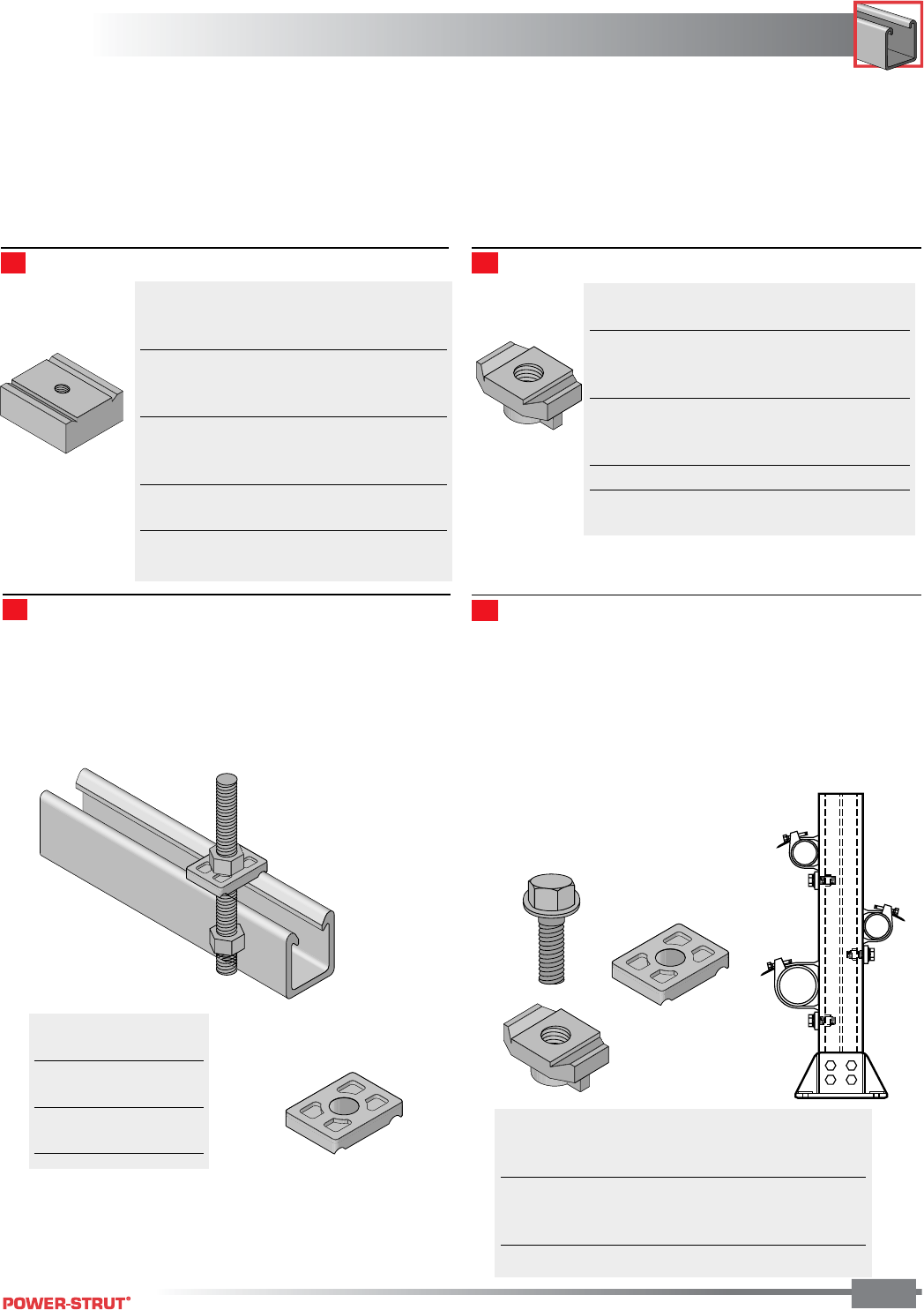 POWER-STRUT®