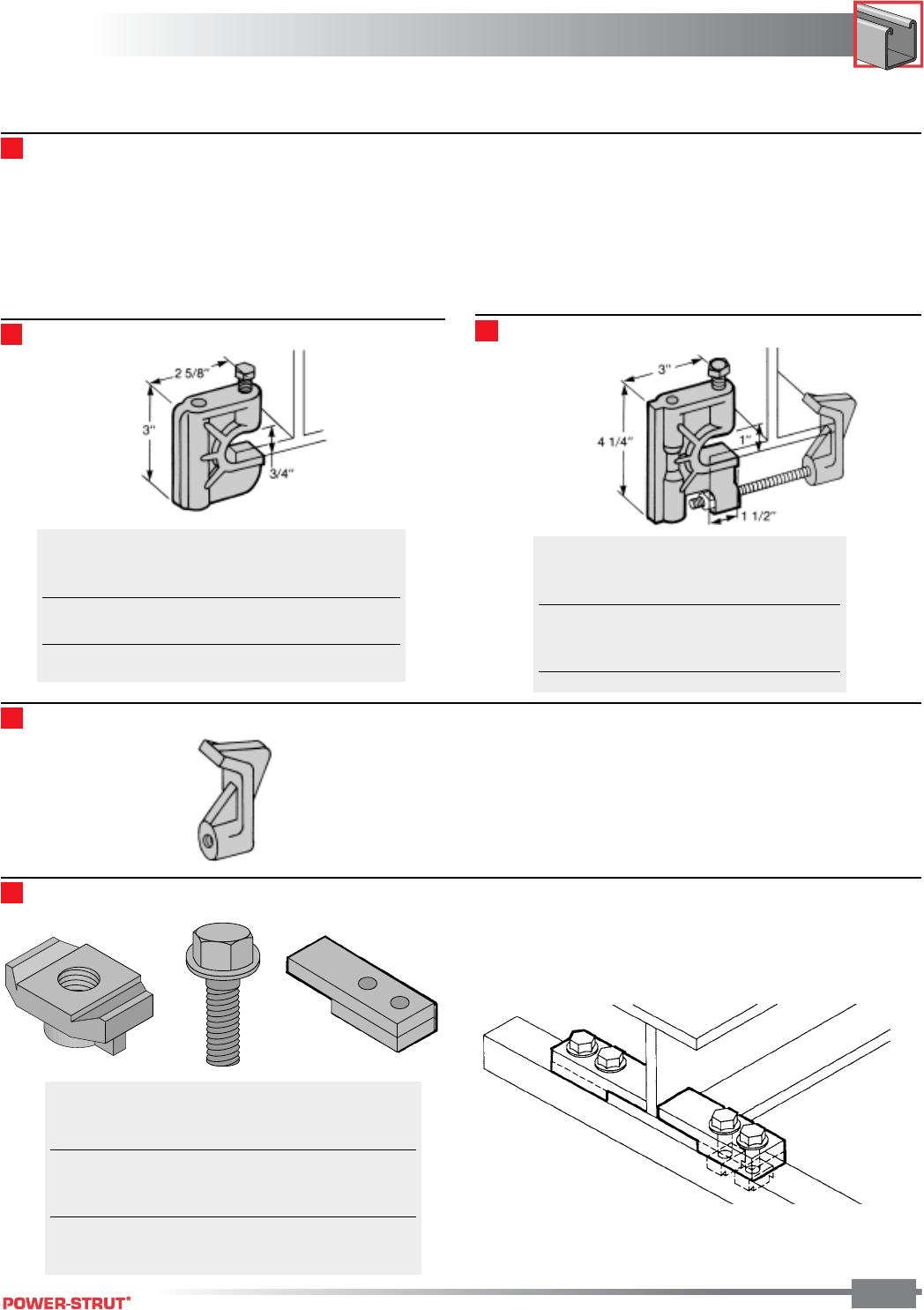 2 5/8"

3"

3/4"

3"

4 1/4"

1"

1 1/2"

POWER-STRUT®