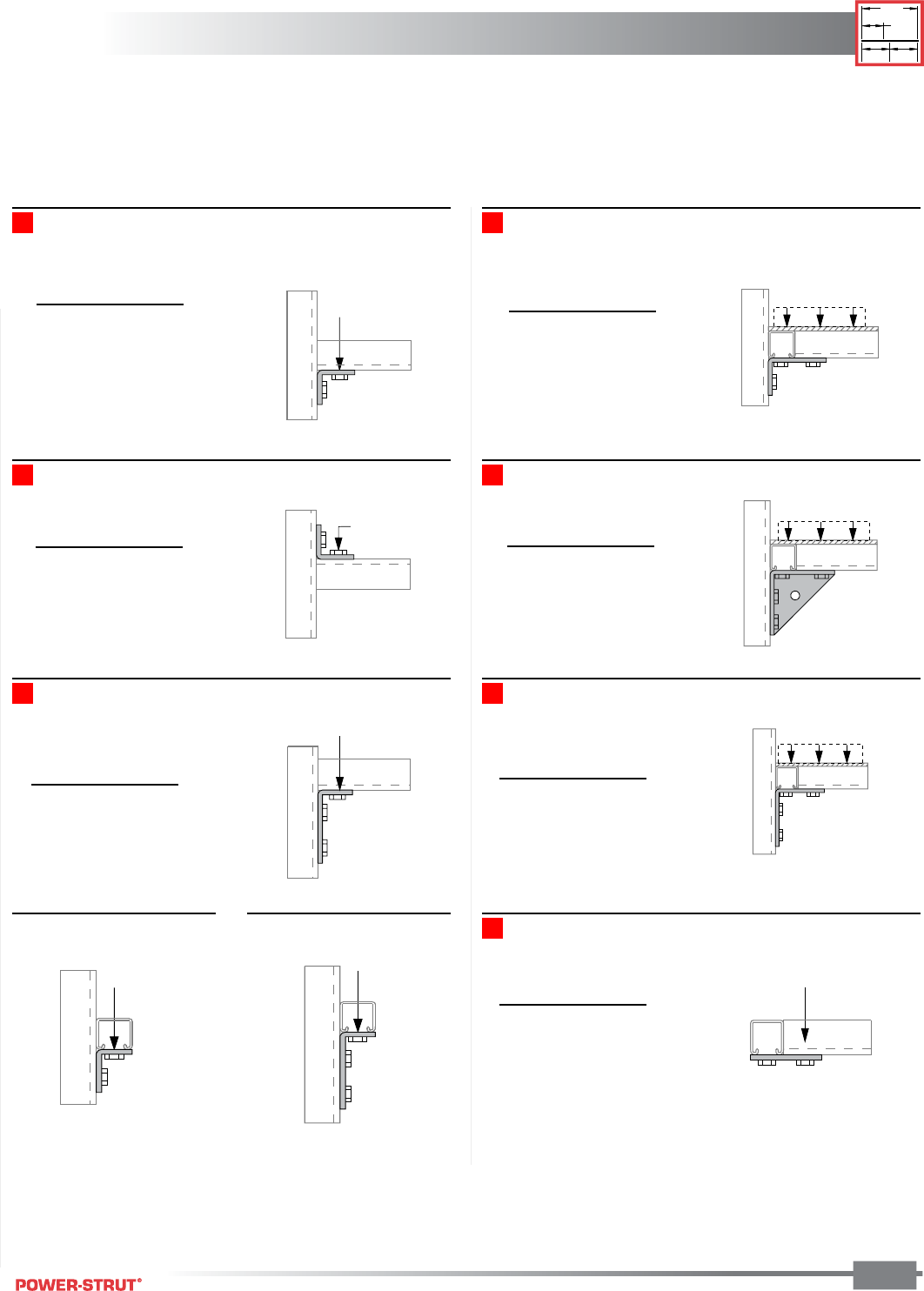 POWER-STRUT®