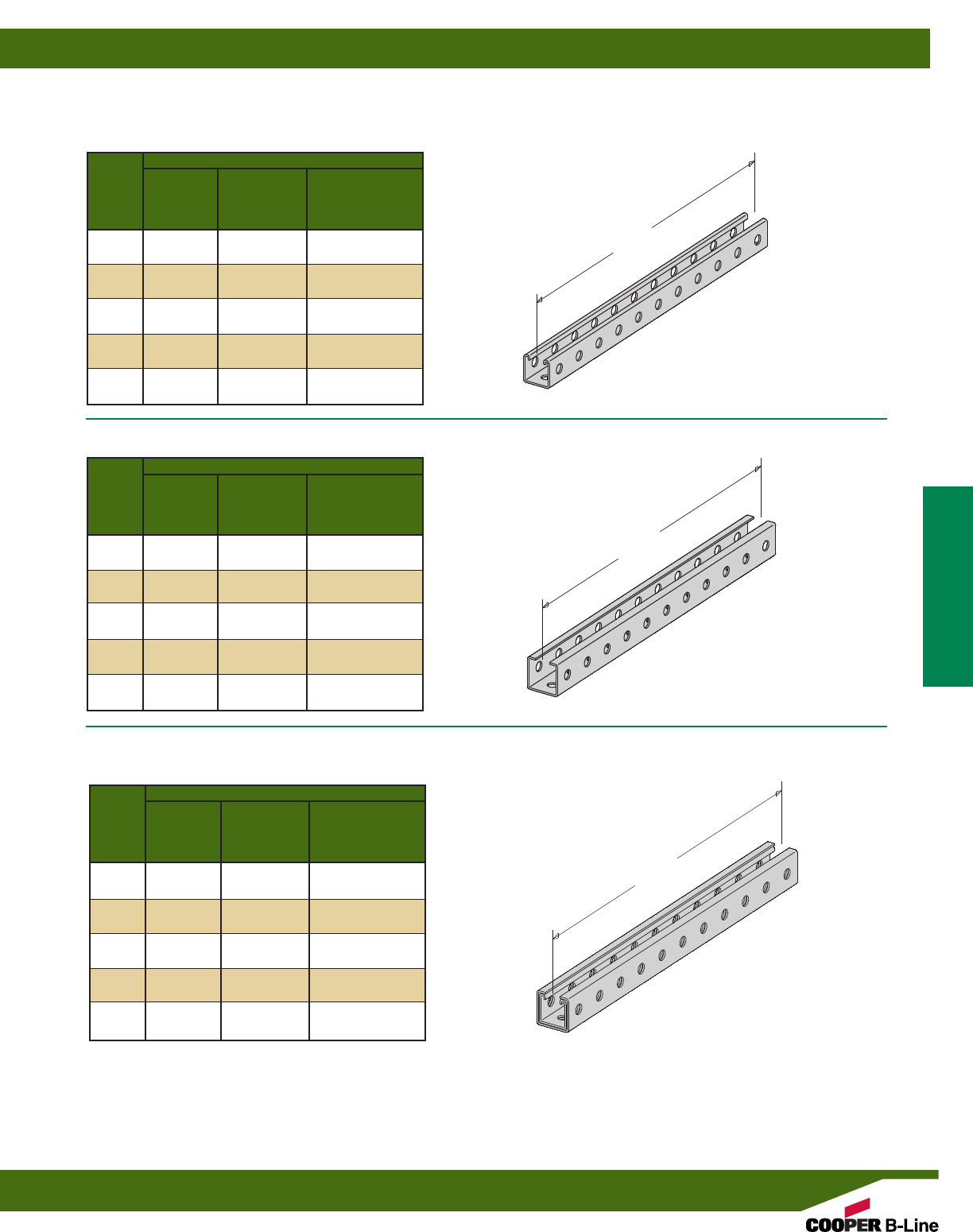 COOPER B-Line