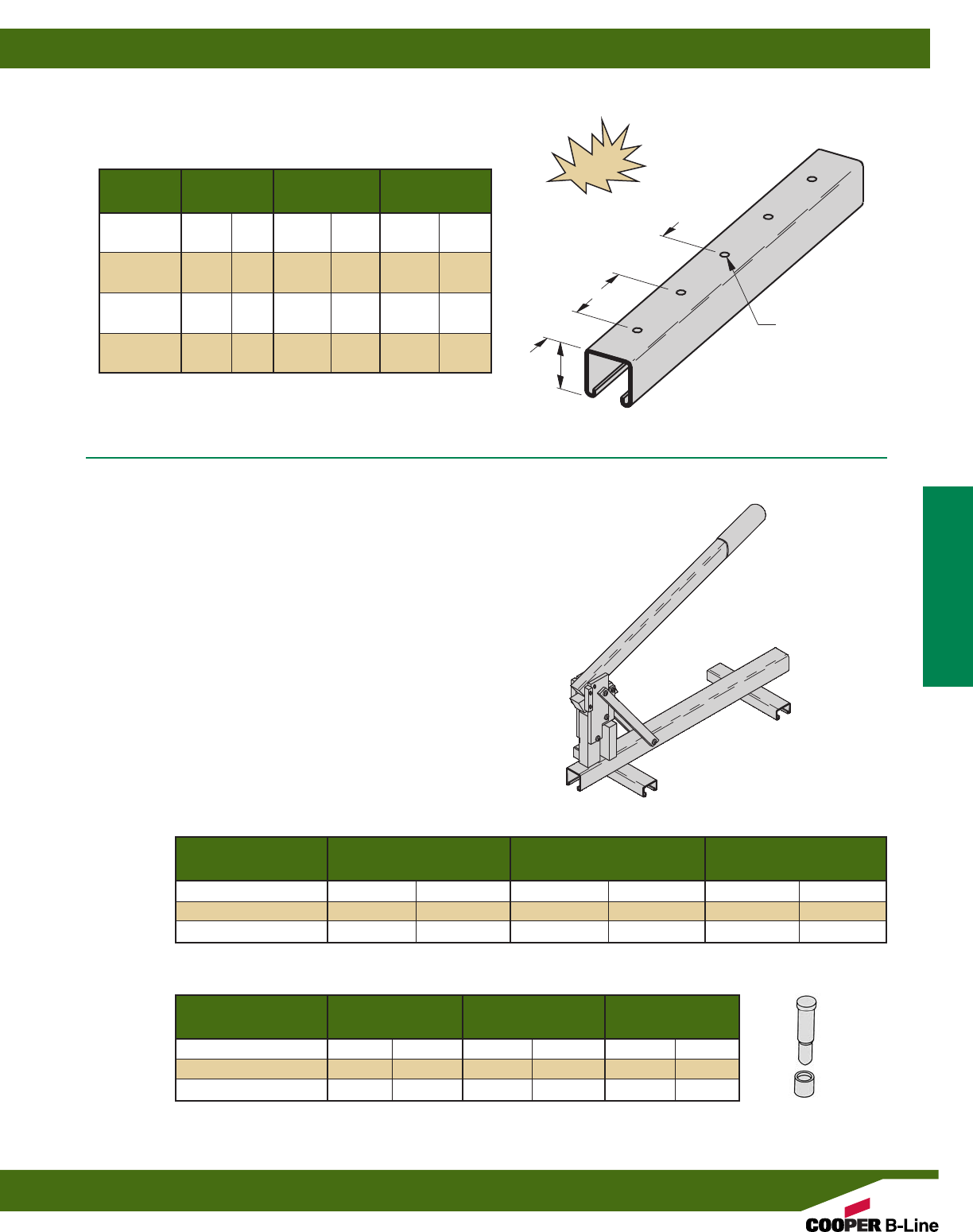 COOPER B-Line