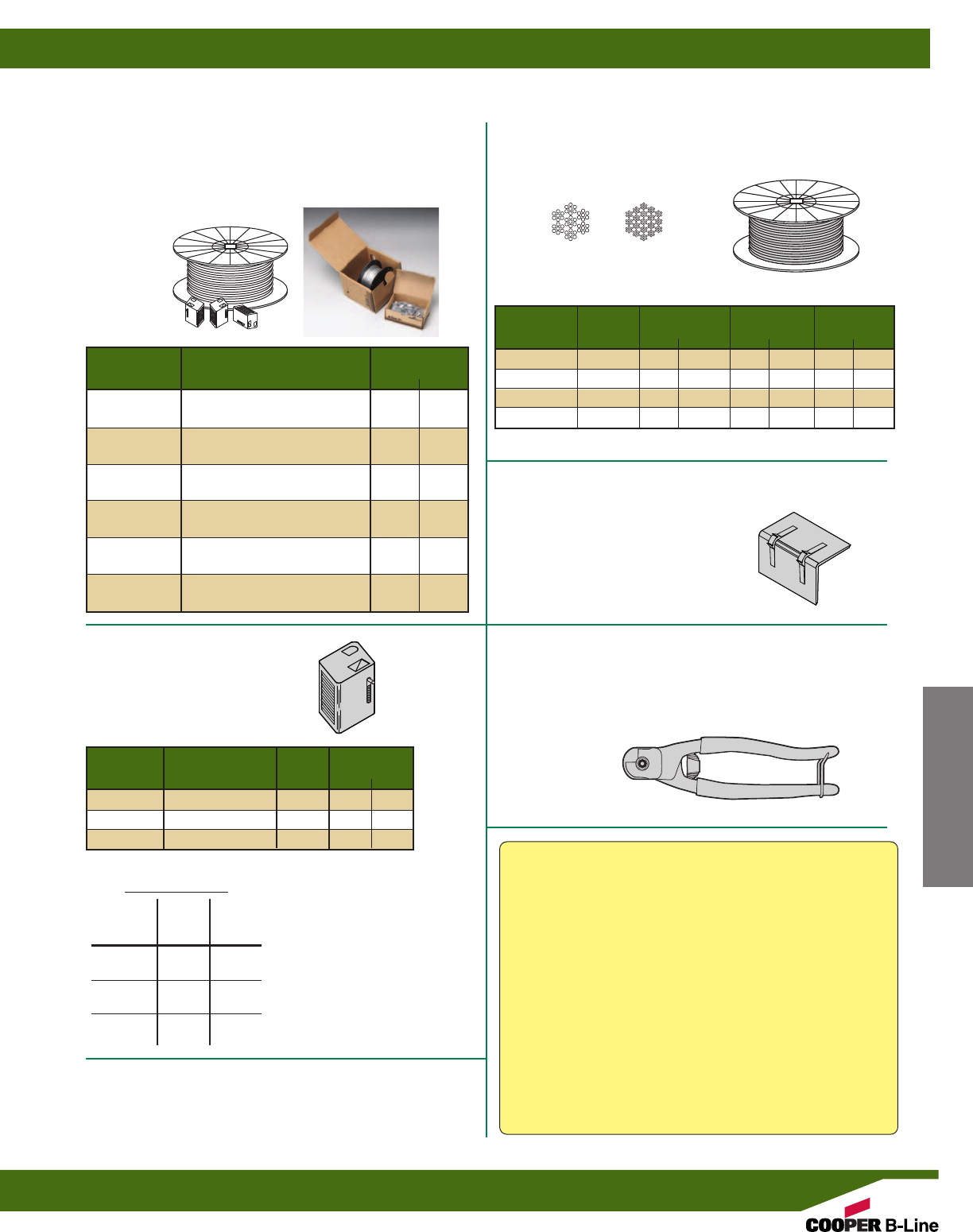 COOPER B-Line