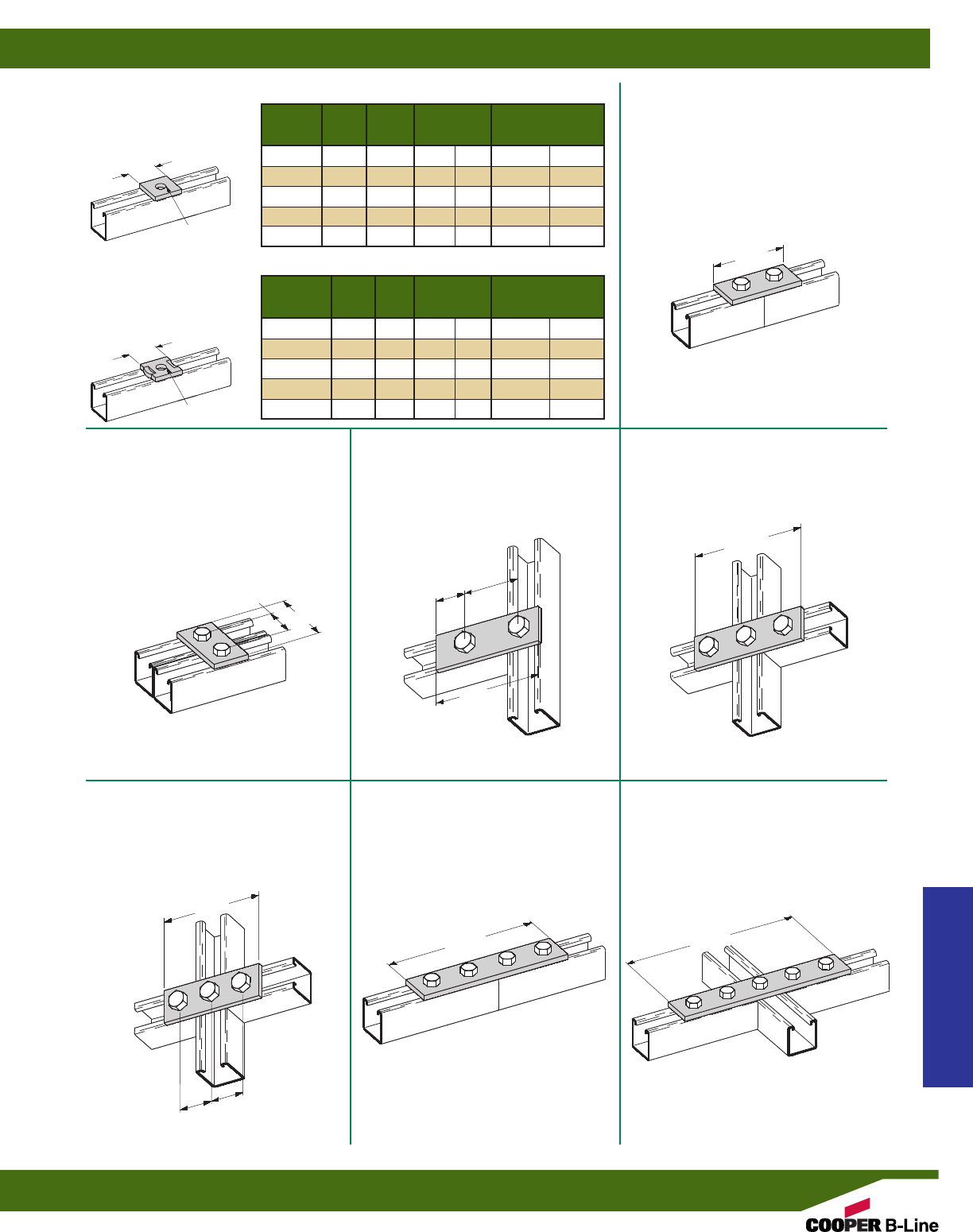 COOPER B-Line