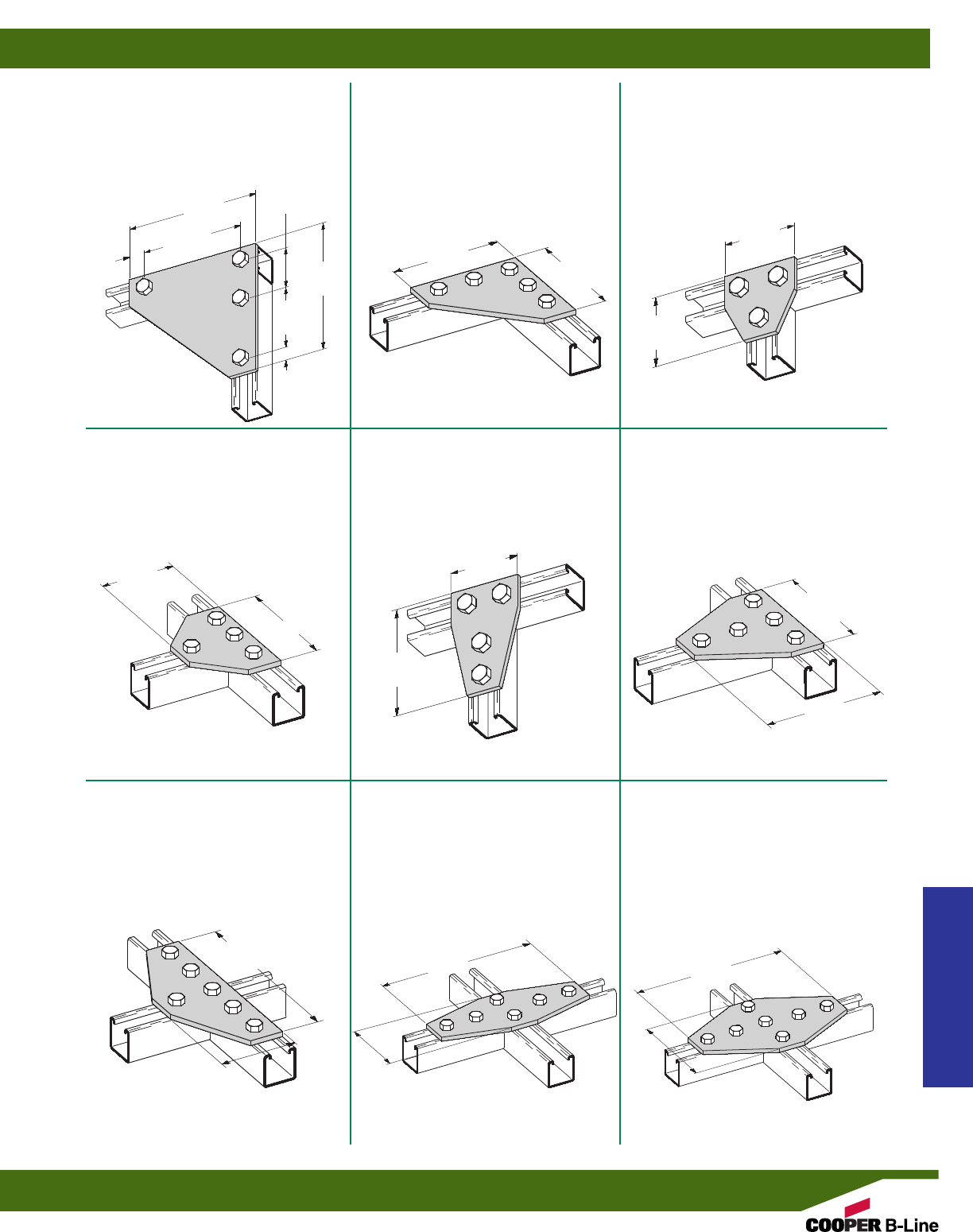 COOPER B-Line