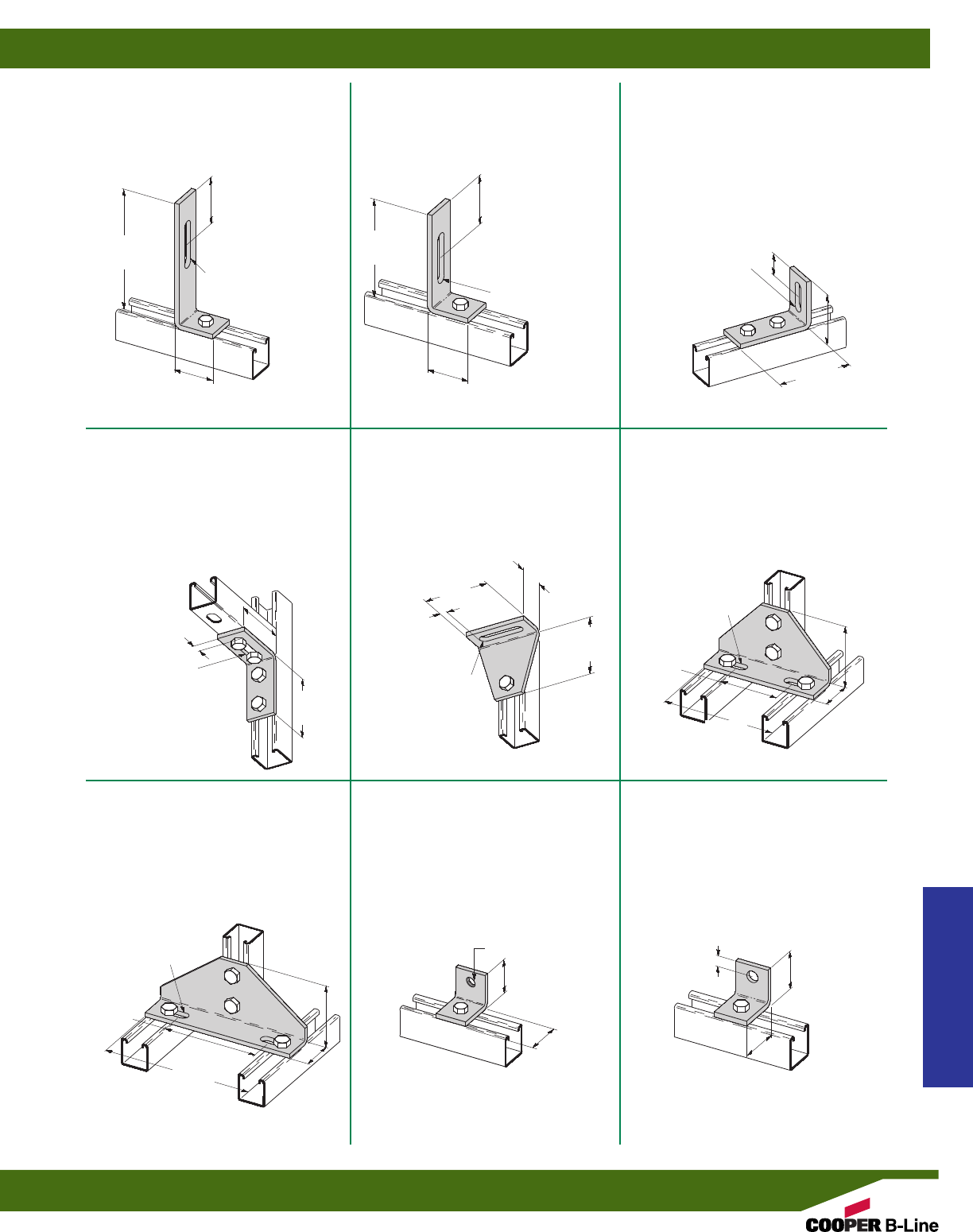 COOPER B-Line