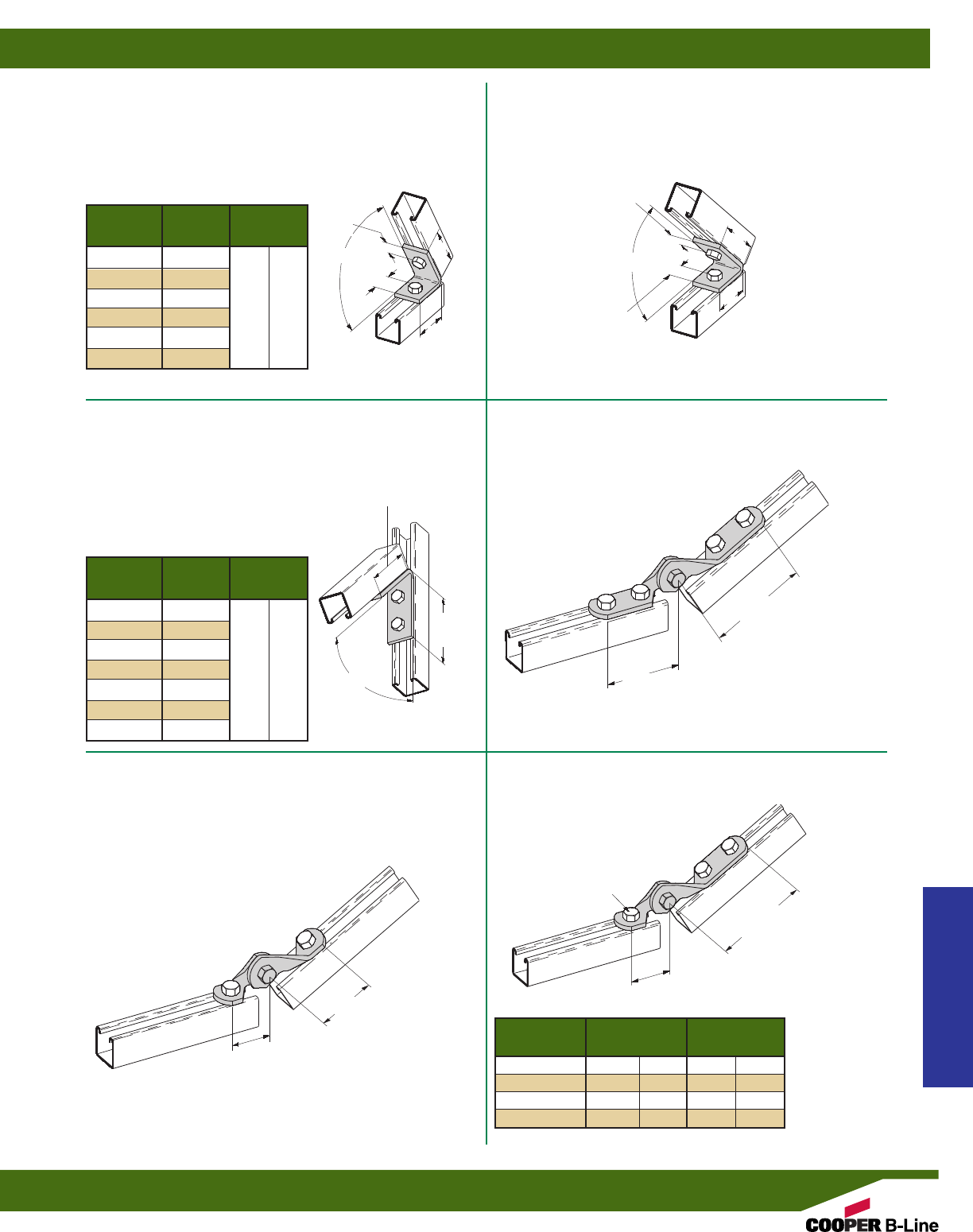 COOPER B-Line