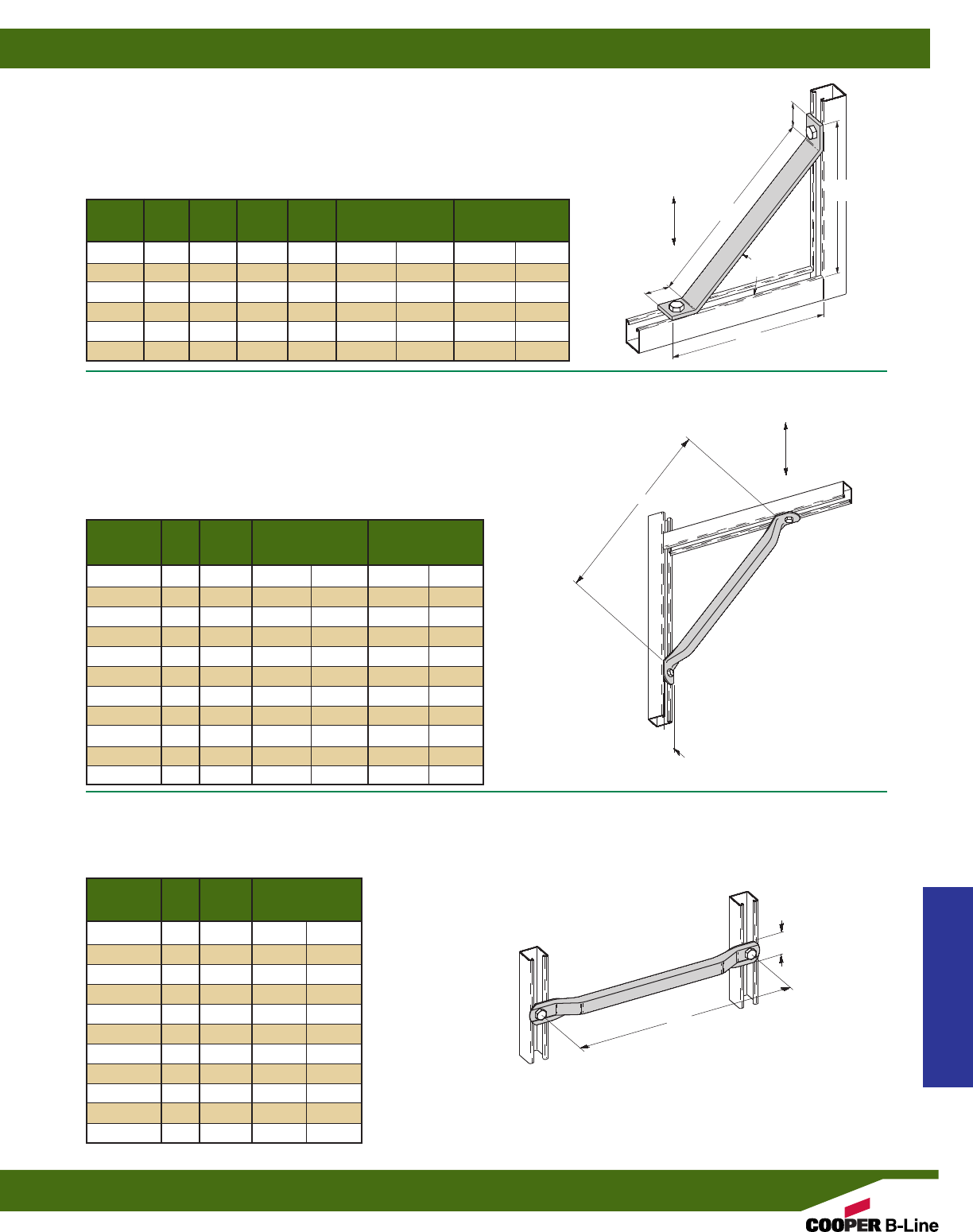 COOPER B-Line