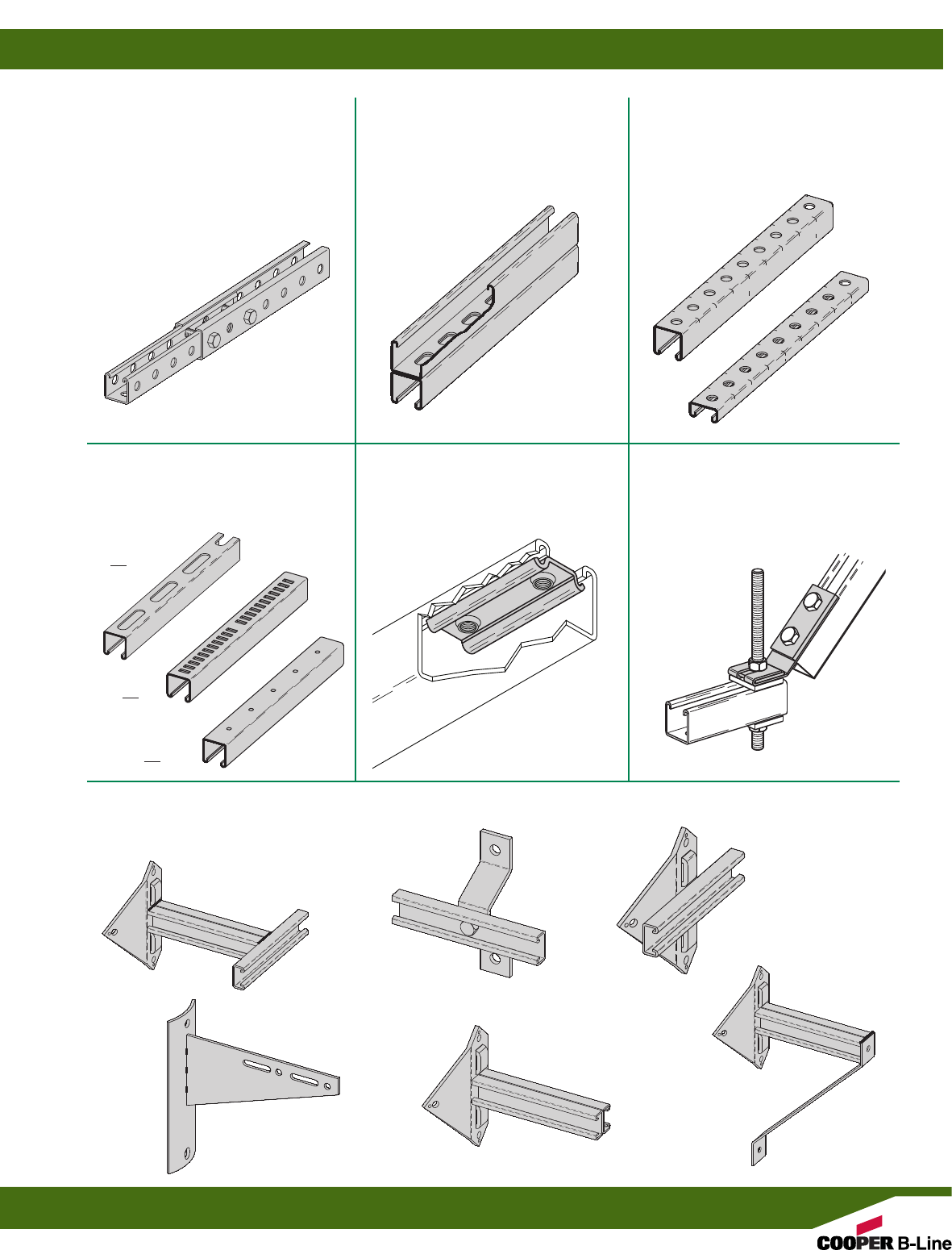 COOPER B-Line