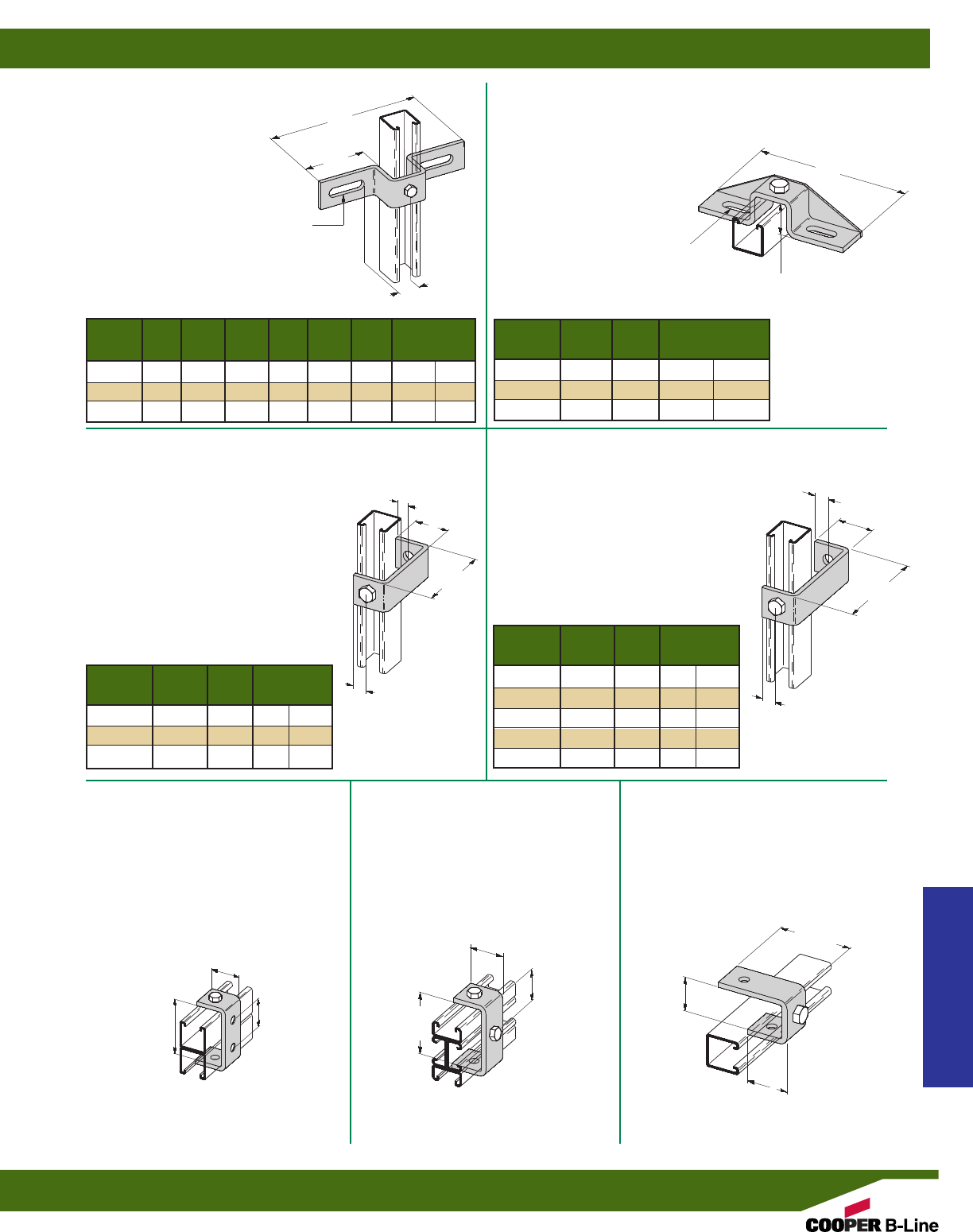 COOPER B-Line