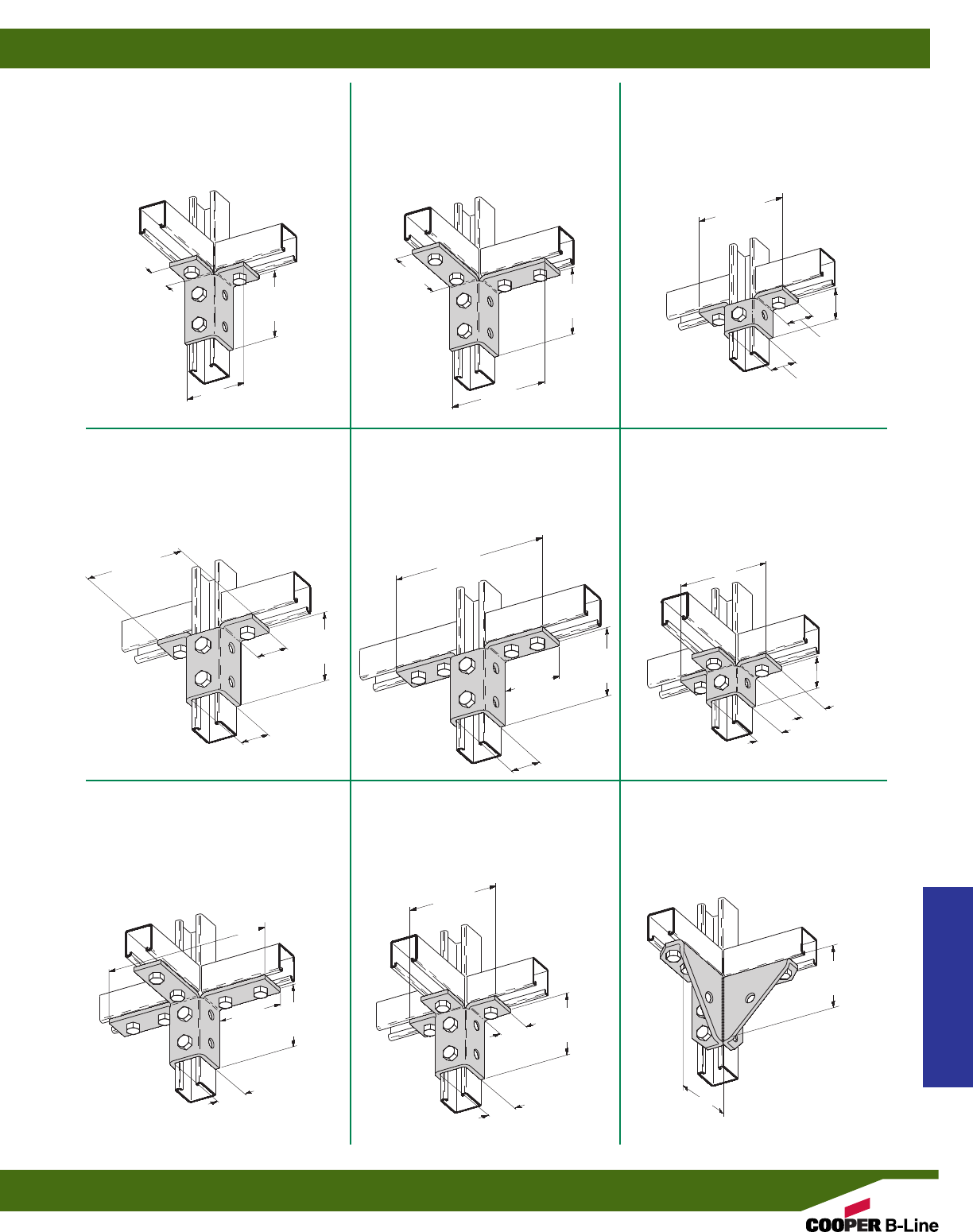 COOPER B-Line