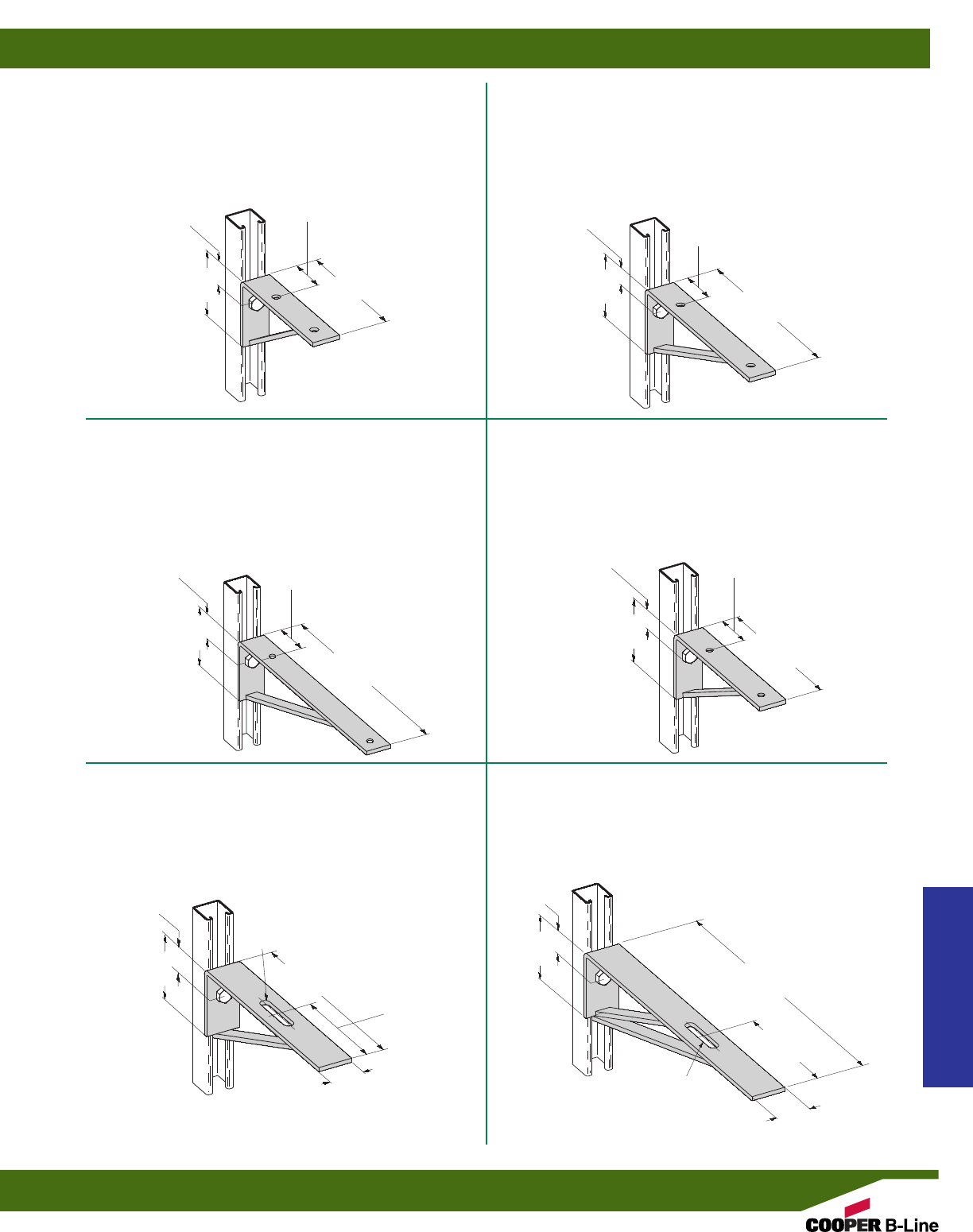 COOPER B-Line