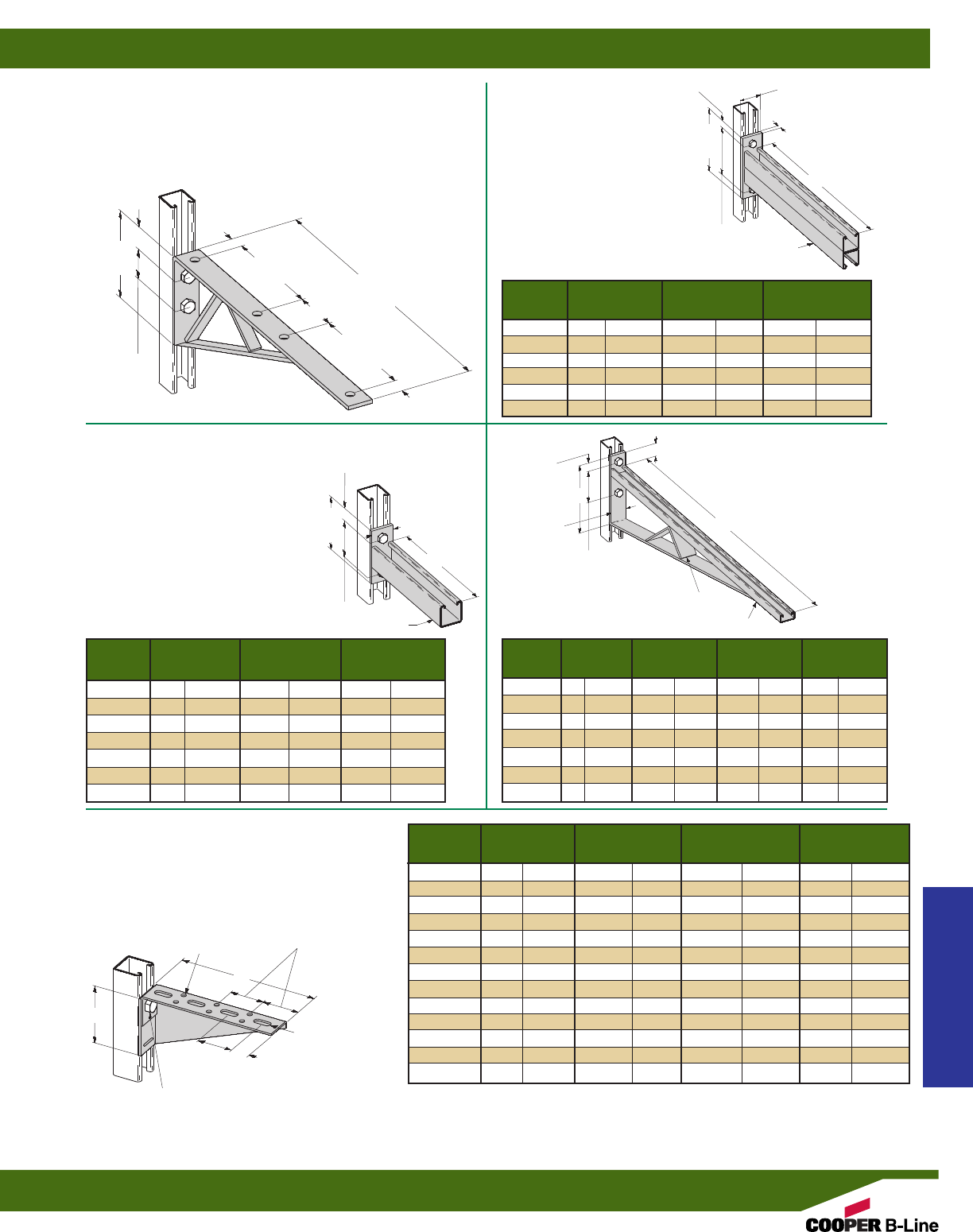 COOPER B-Line