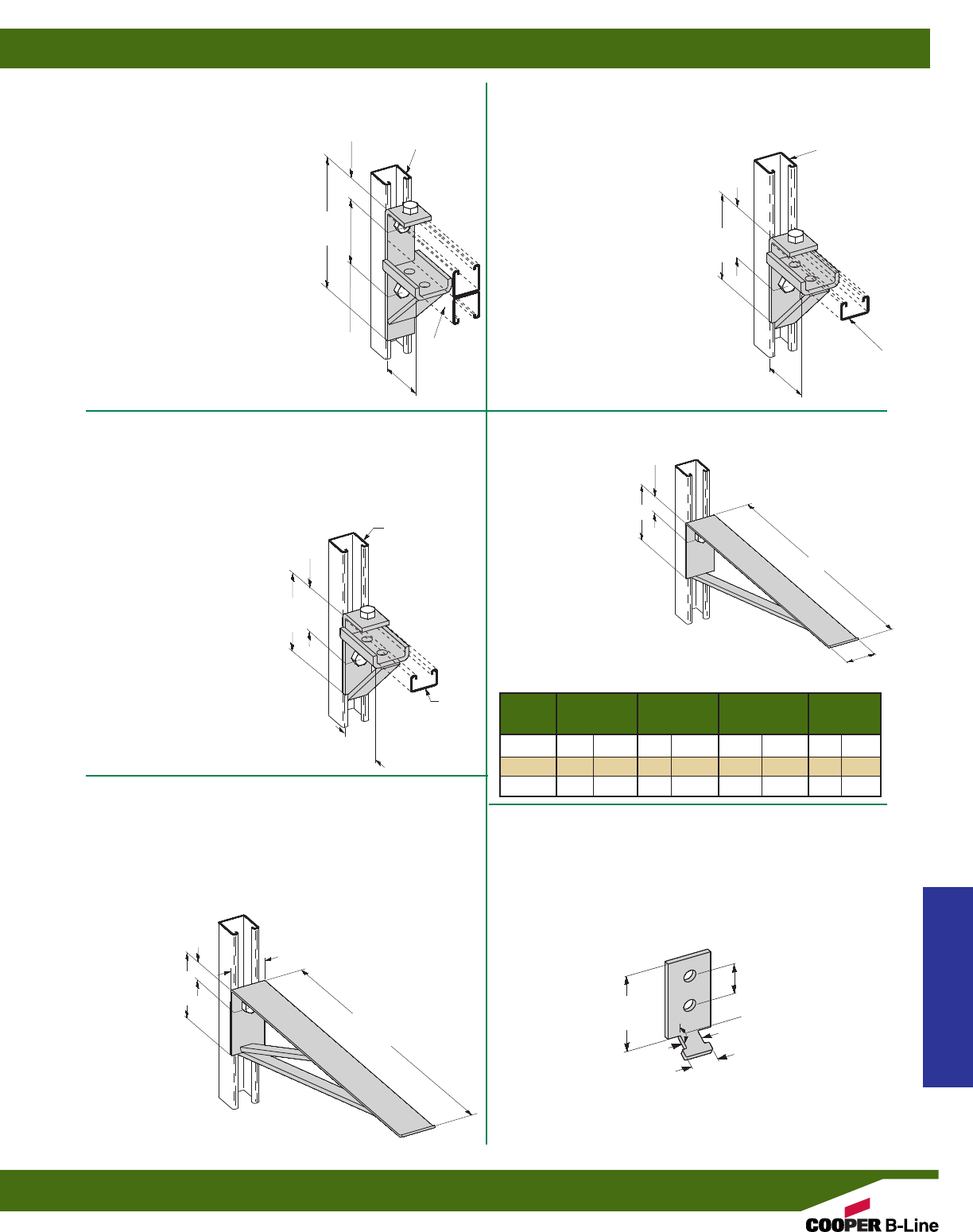 COOPER B-Line