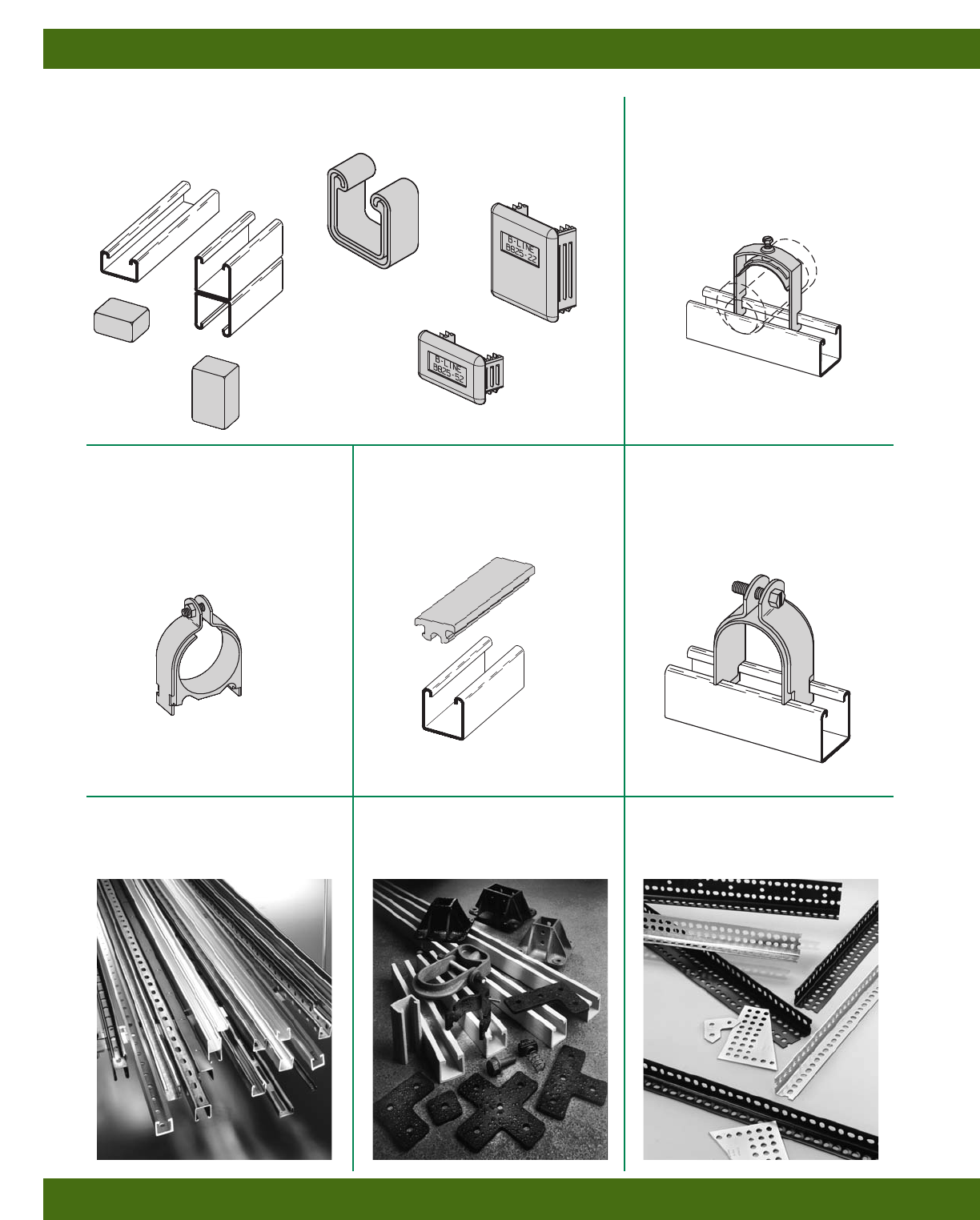 B-LINE
BB25-22

B-LINE
BB25-52