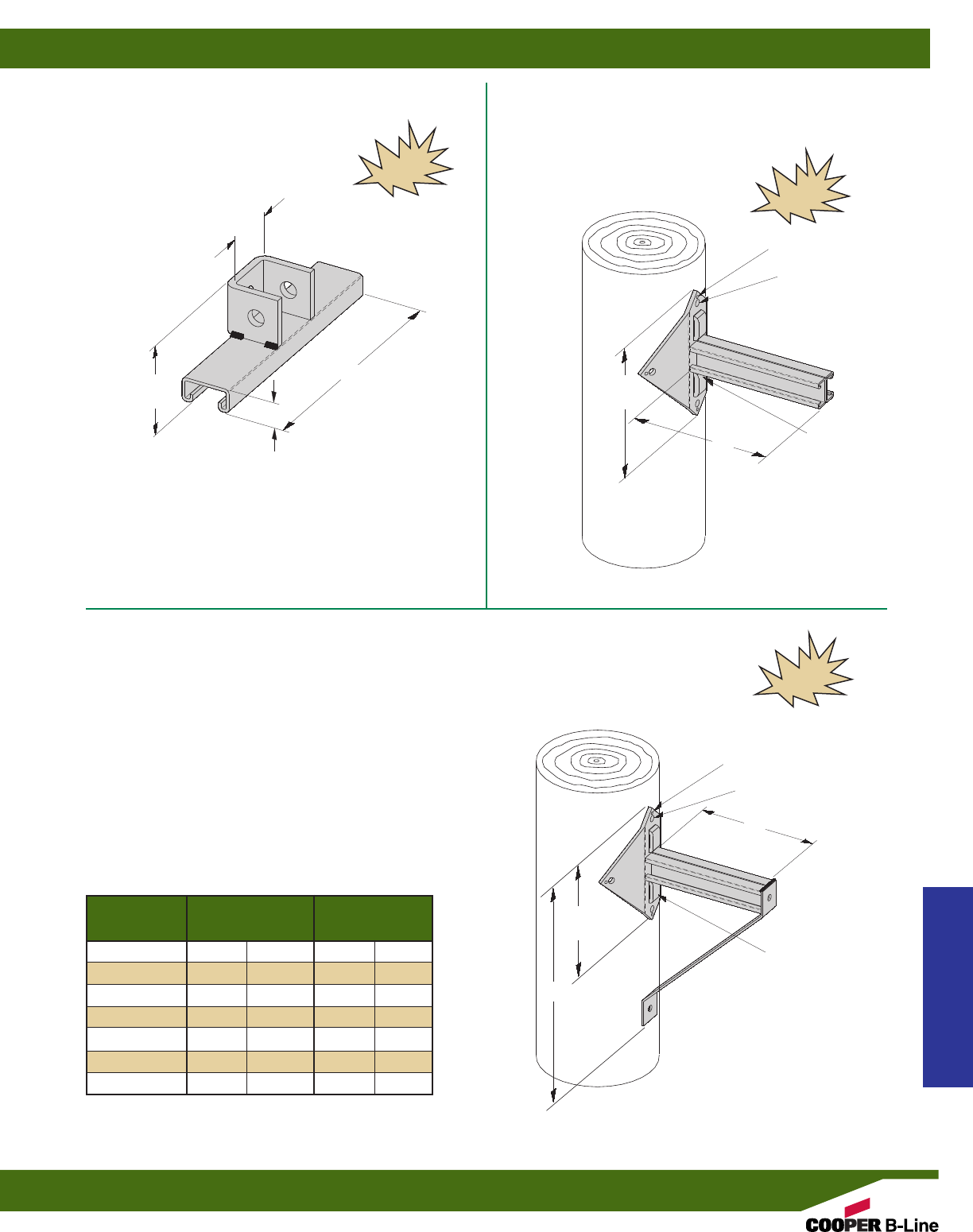 COOPER B-Line