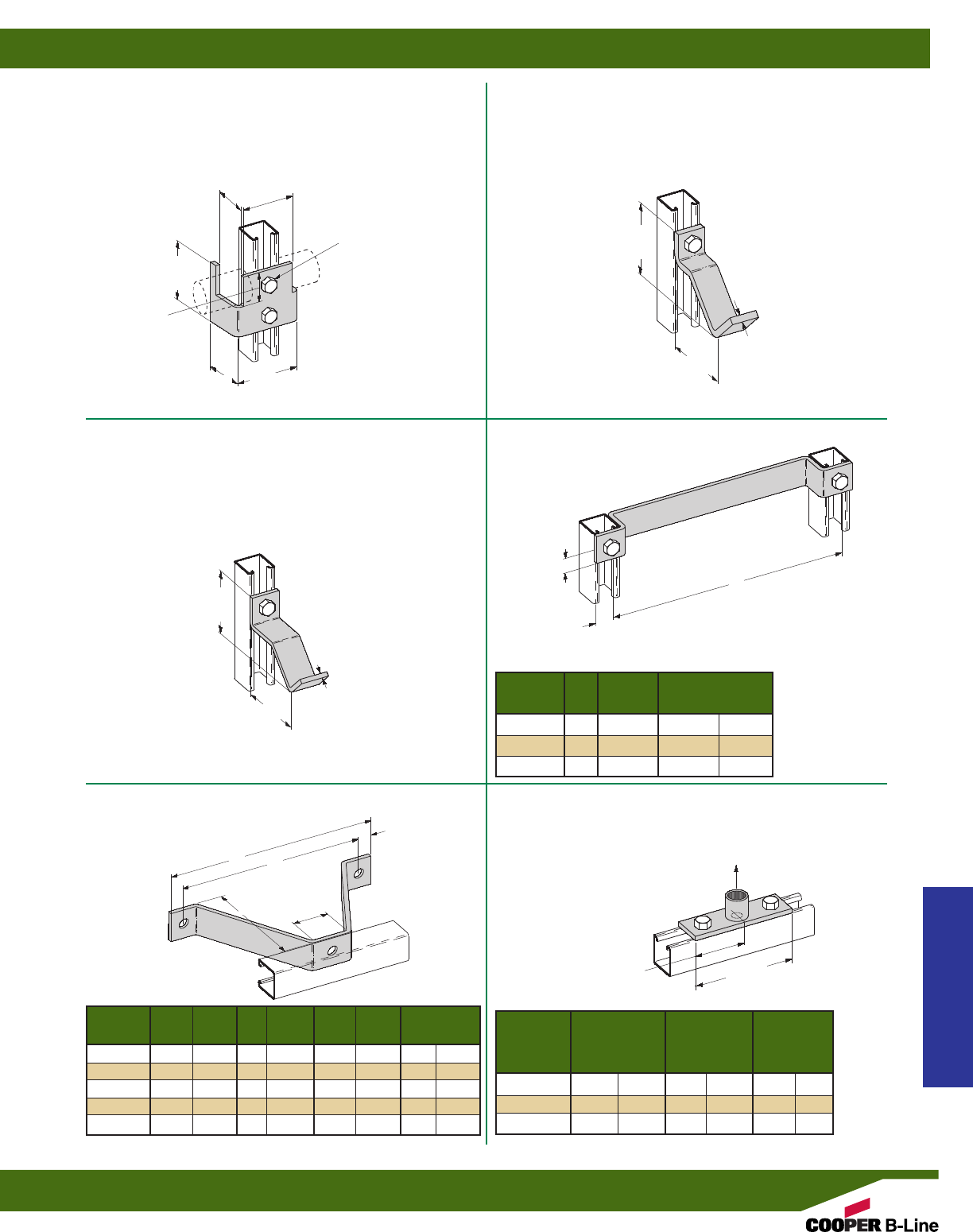 COOPER B-Line