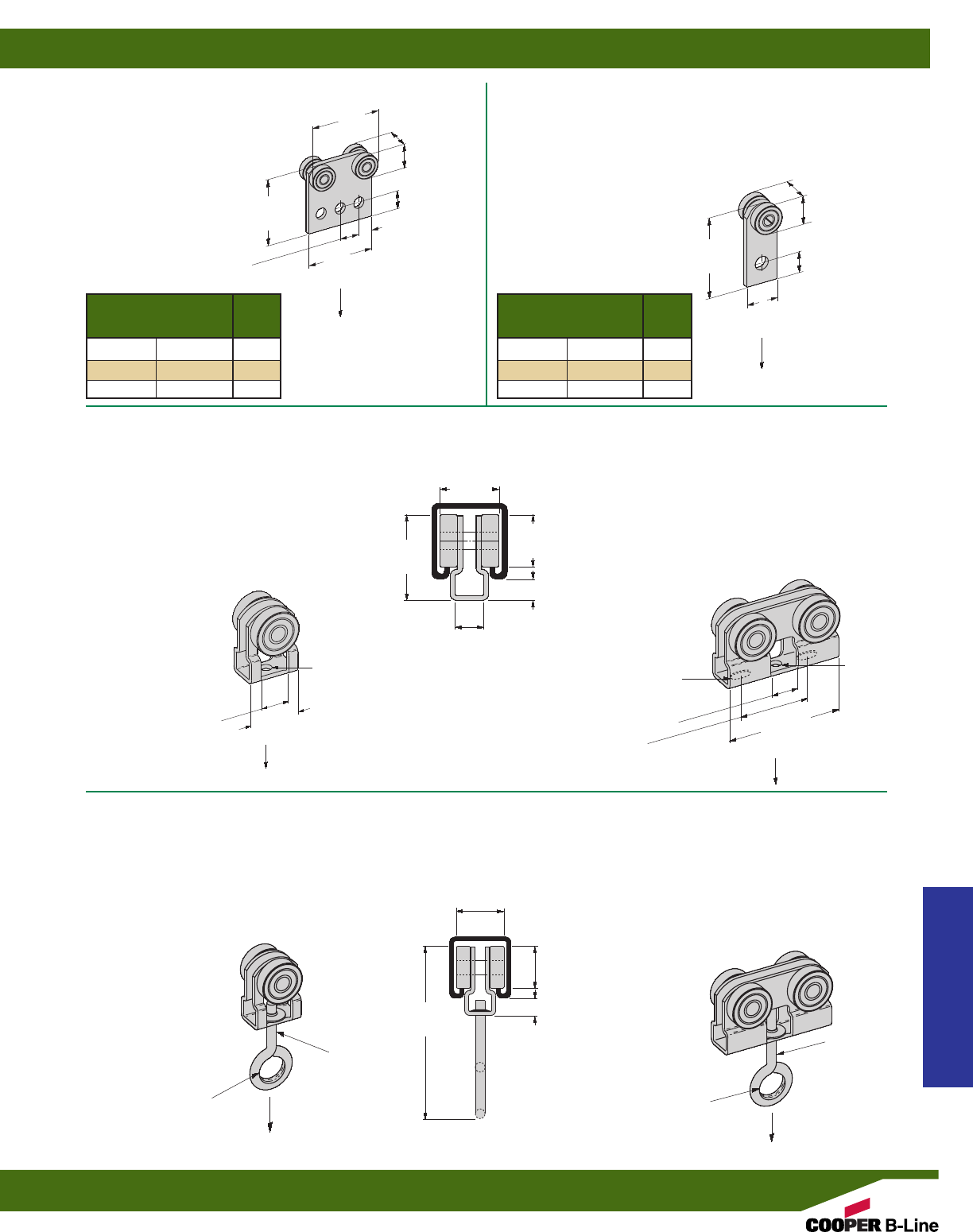 COOPER B-Line