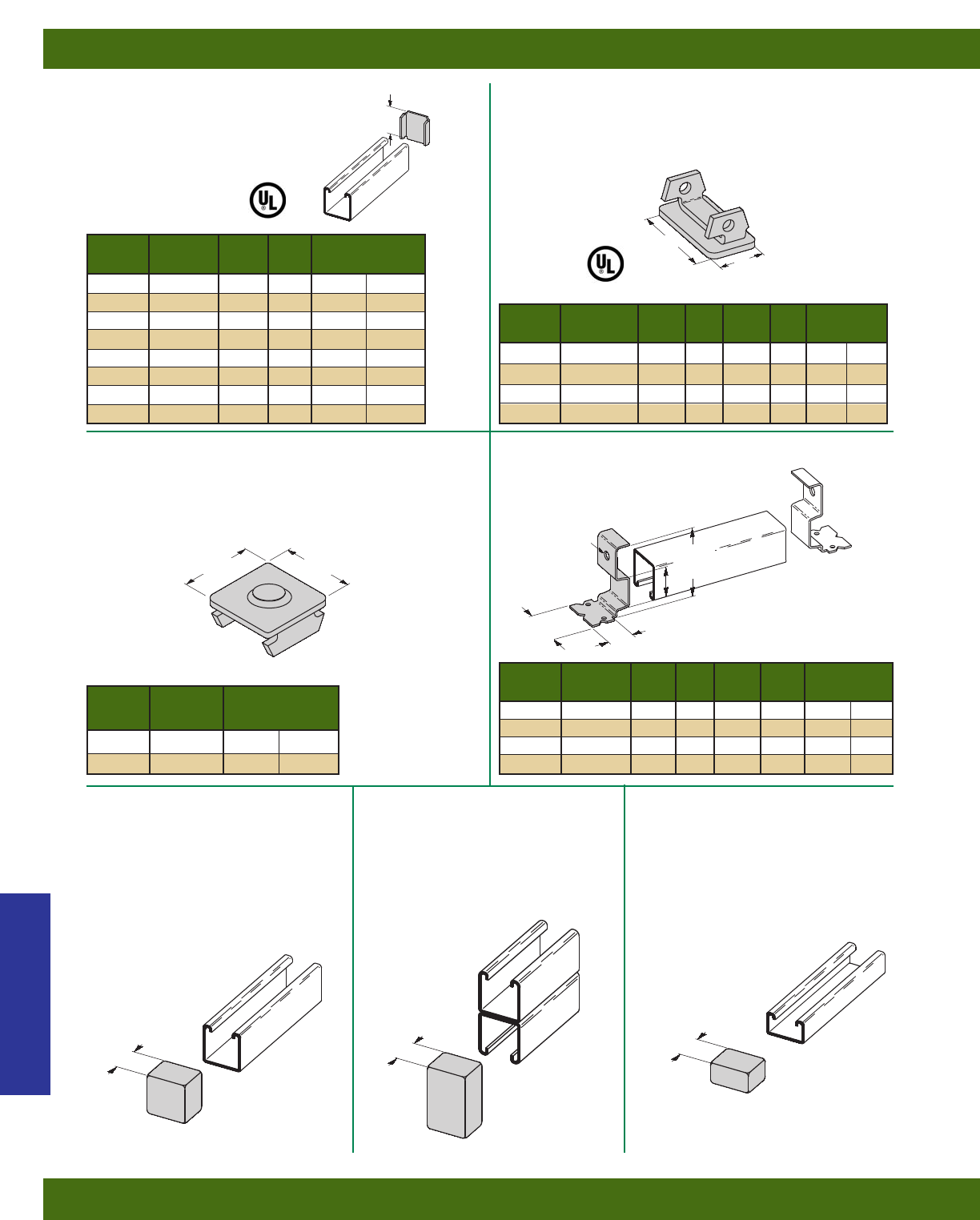 UL
®

UL
®