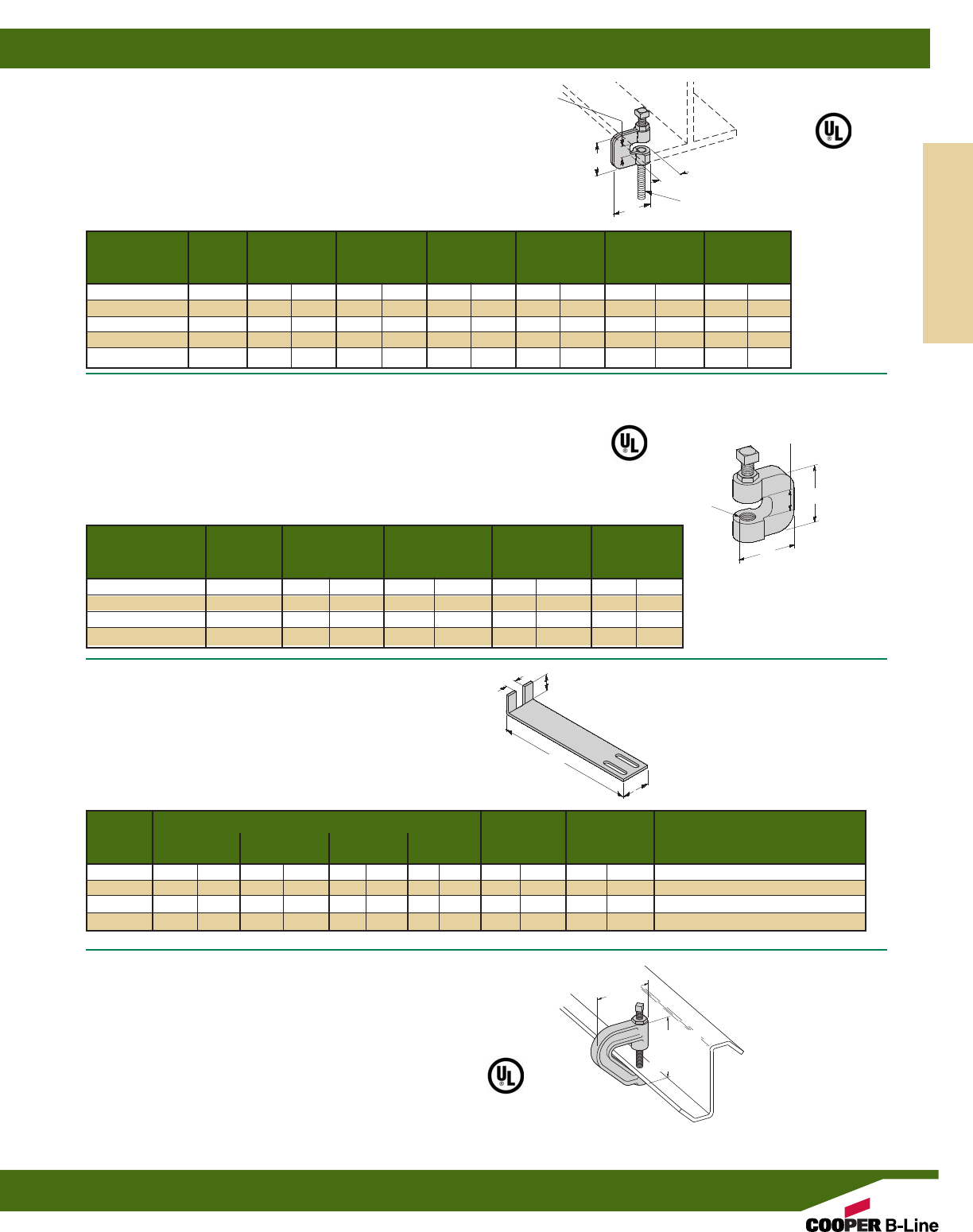 UL

UL

UL

COOPER B-Line