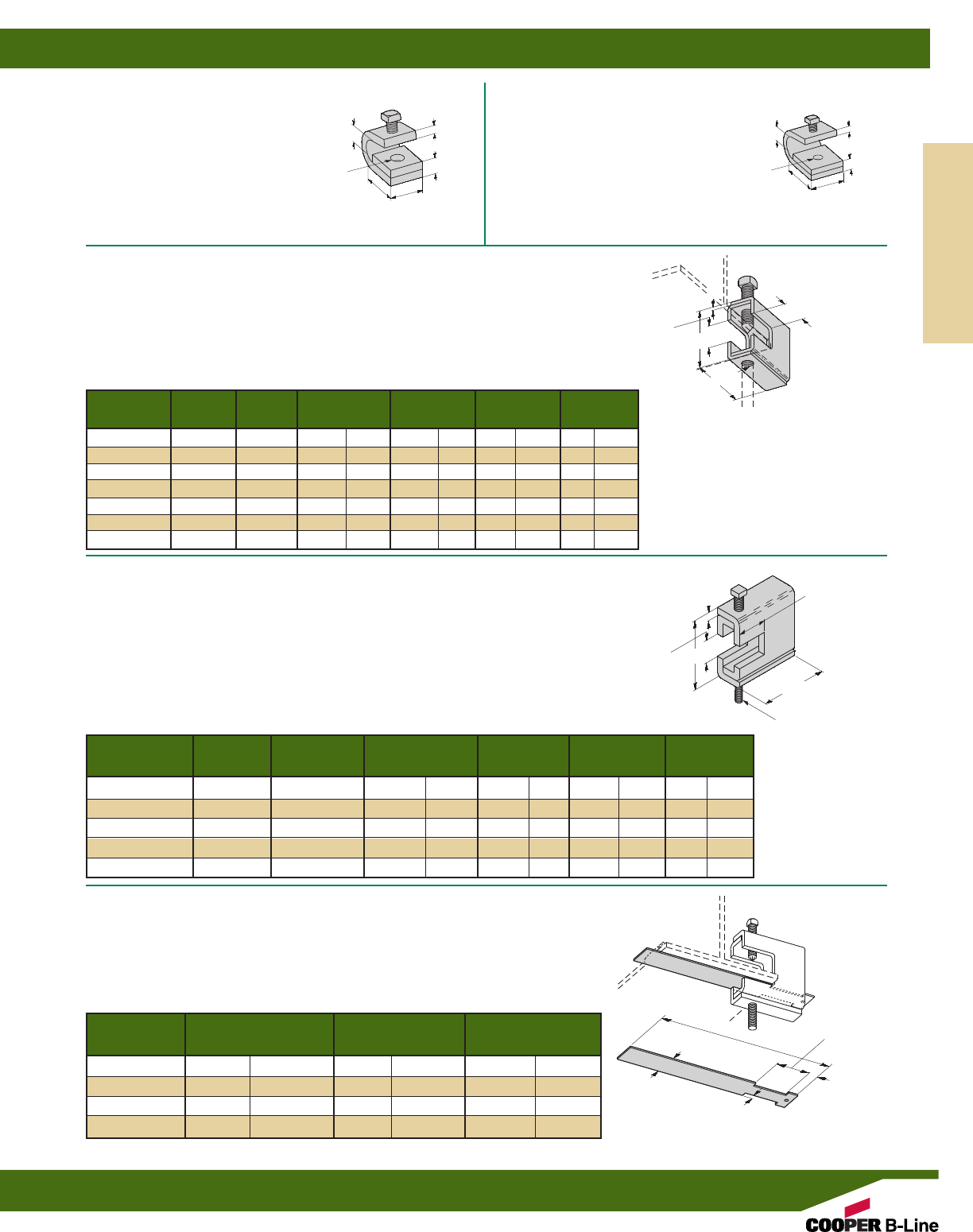 COOPER B-Line