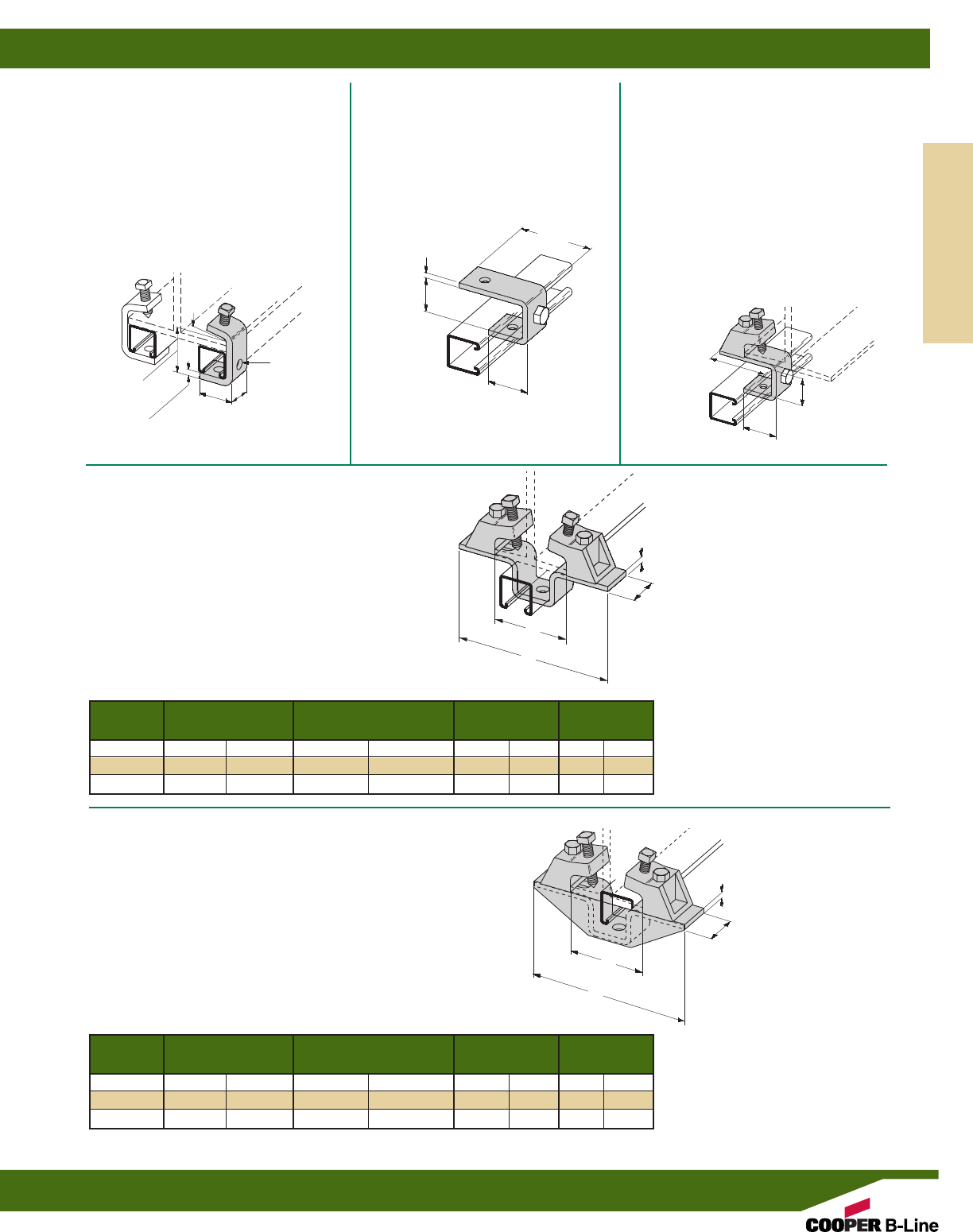 COOPER B-Line