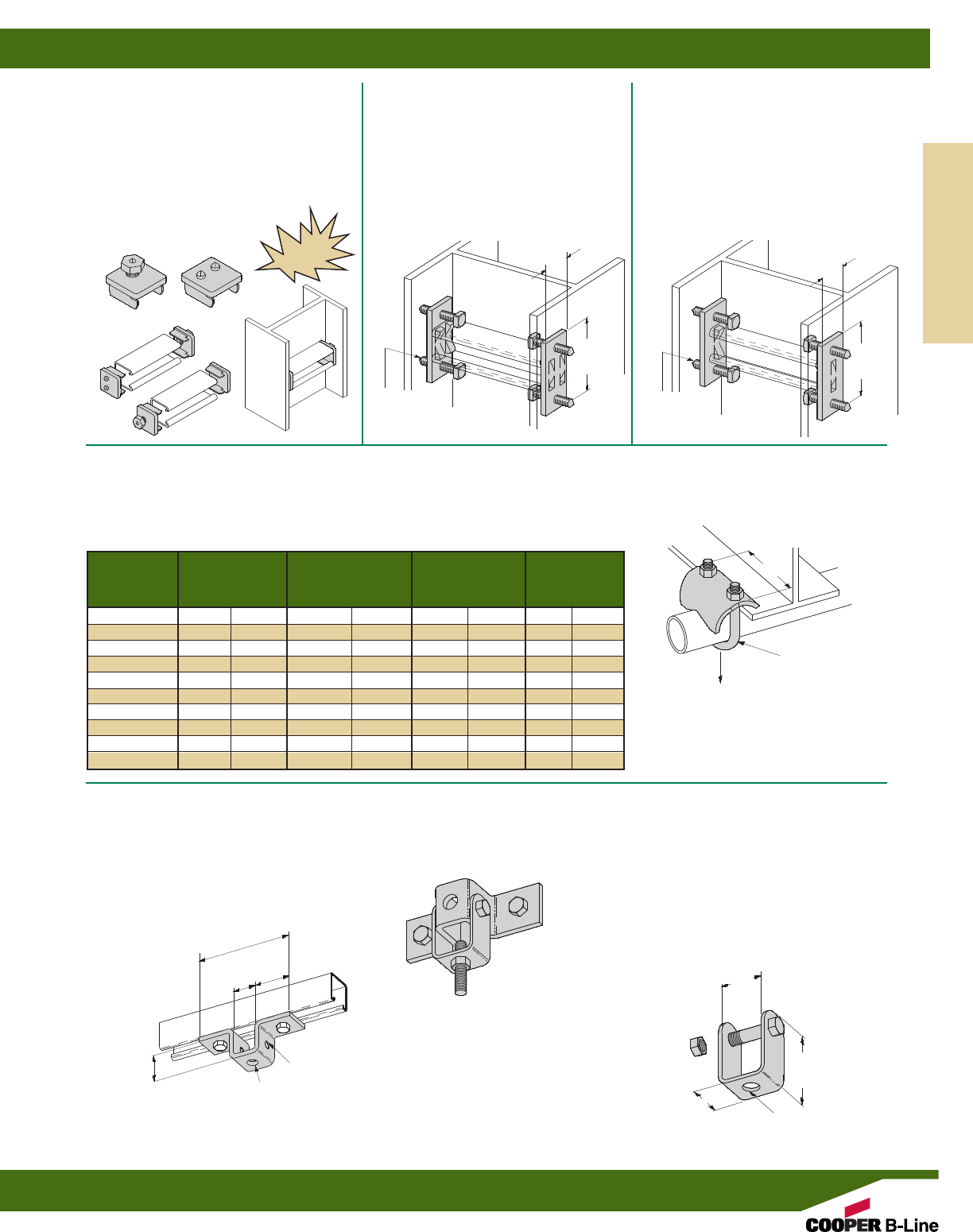 COOPER B-Line