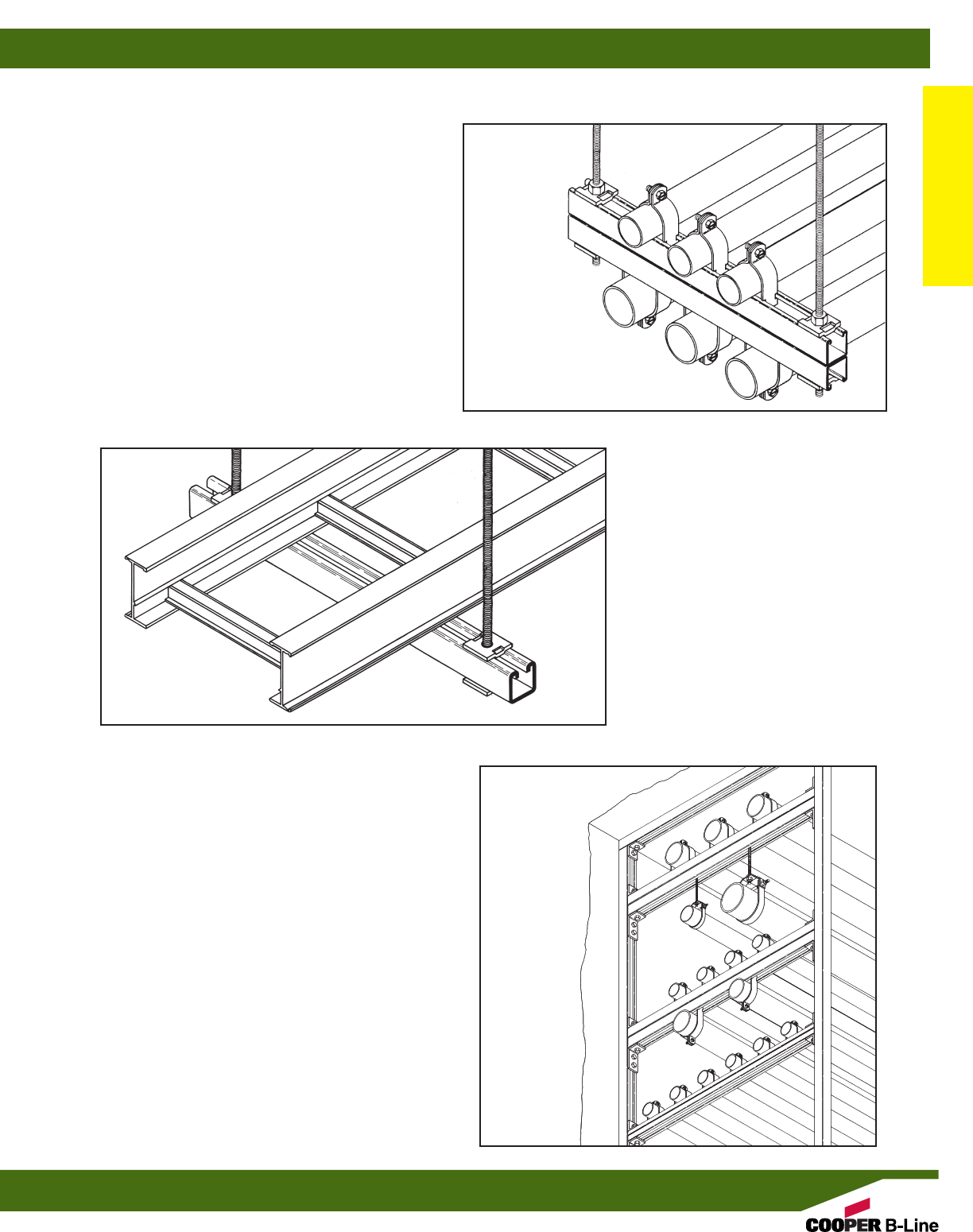 COOPER B-Line