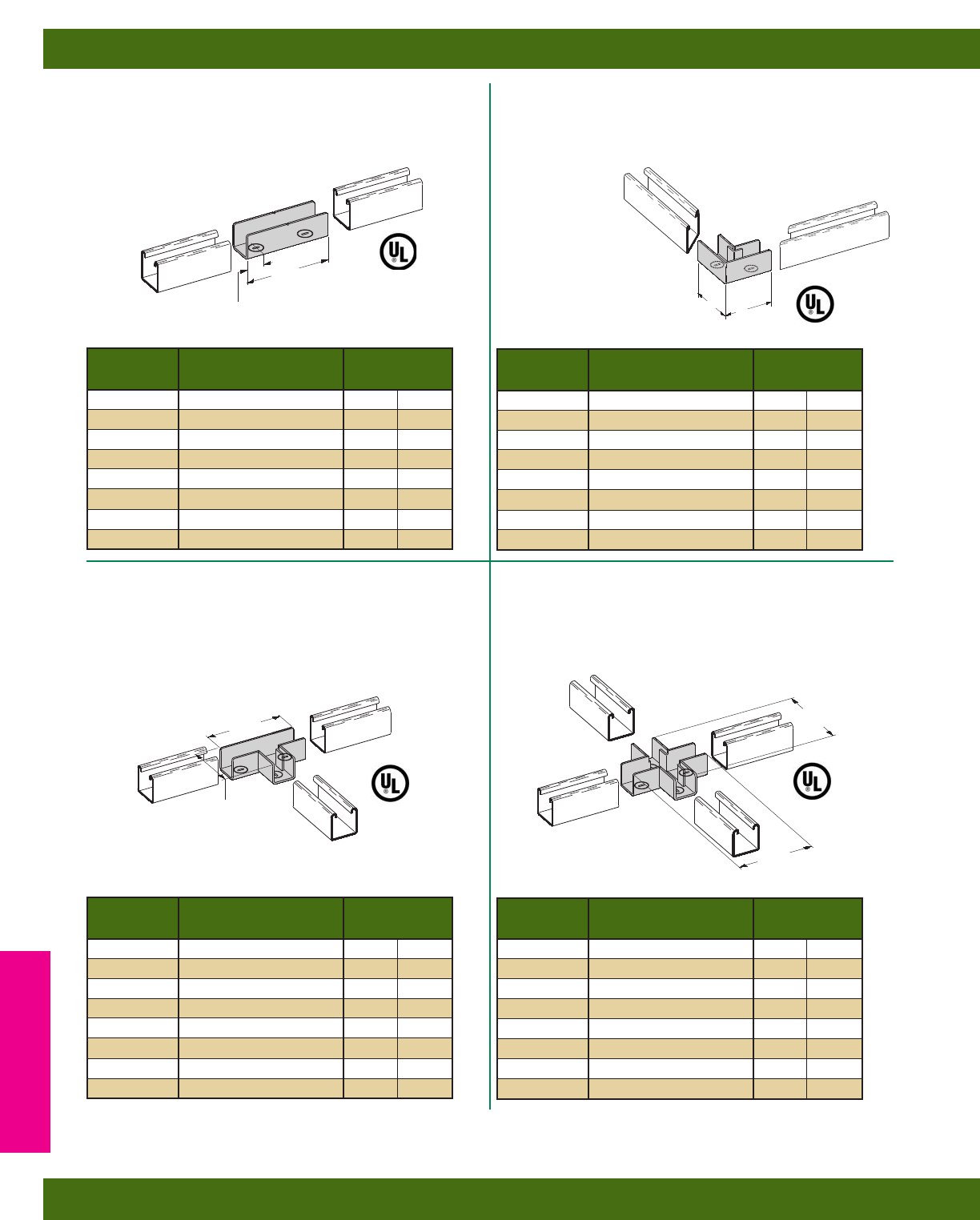 UL
UL
UL
UL