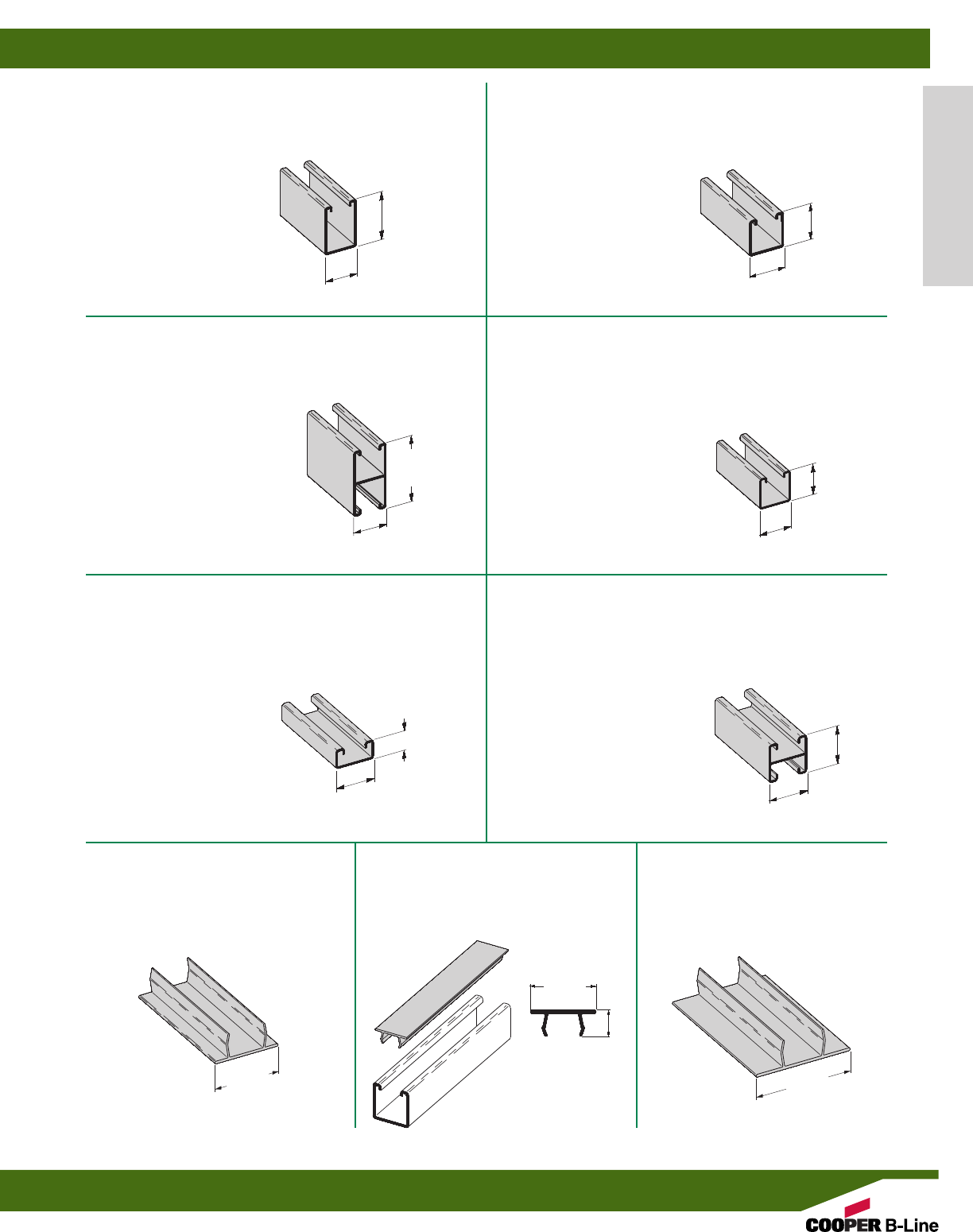 COOPER B-Line