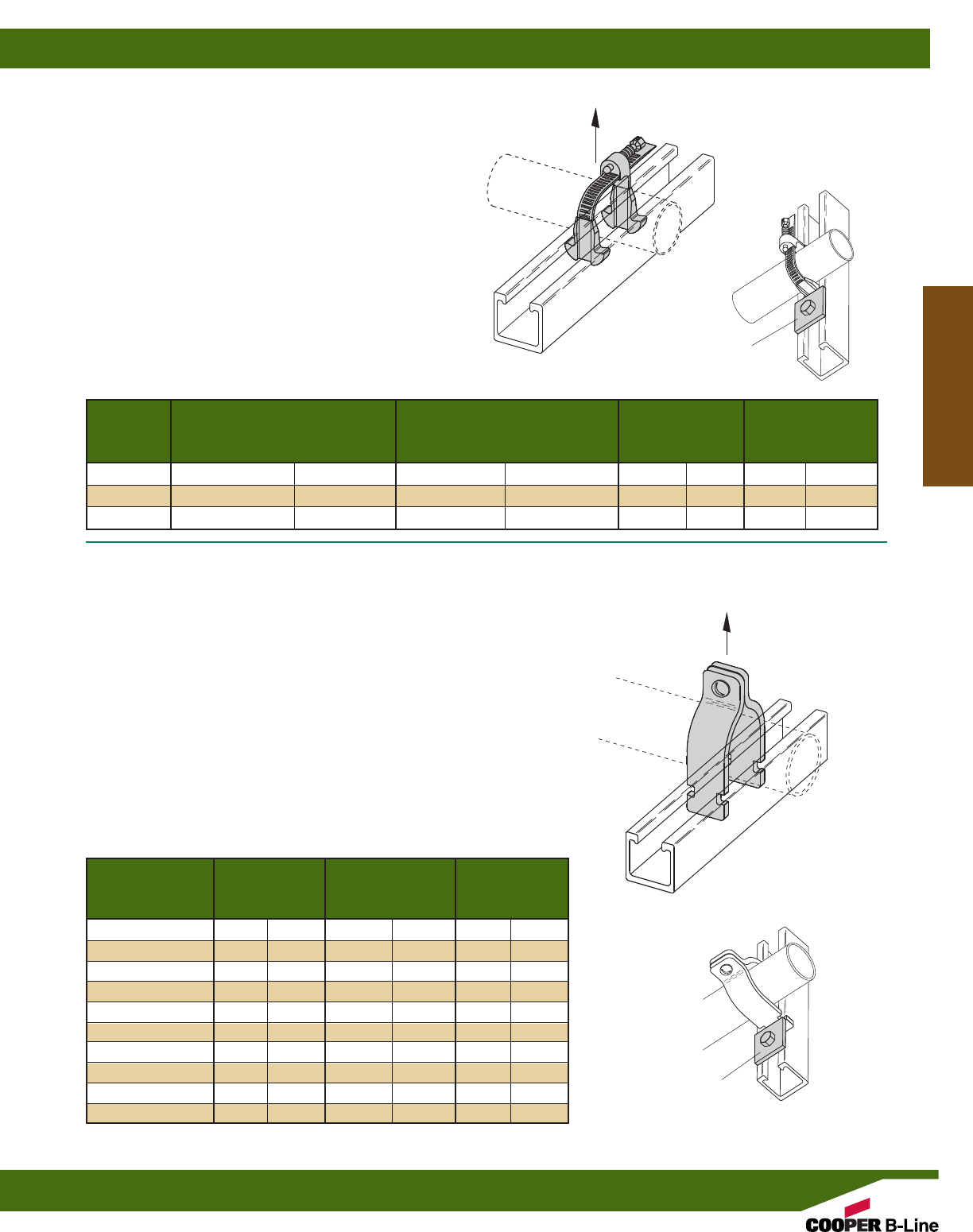 COOPER B-Line