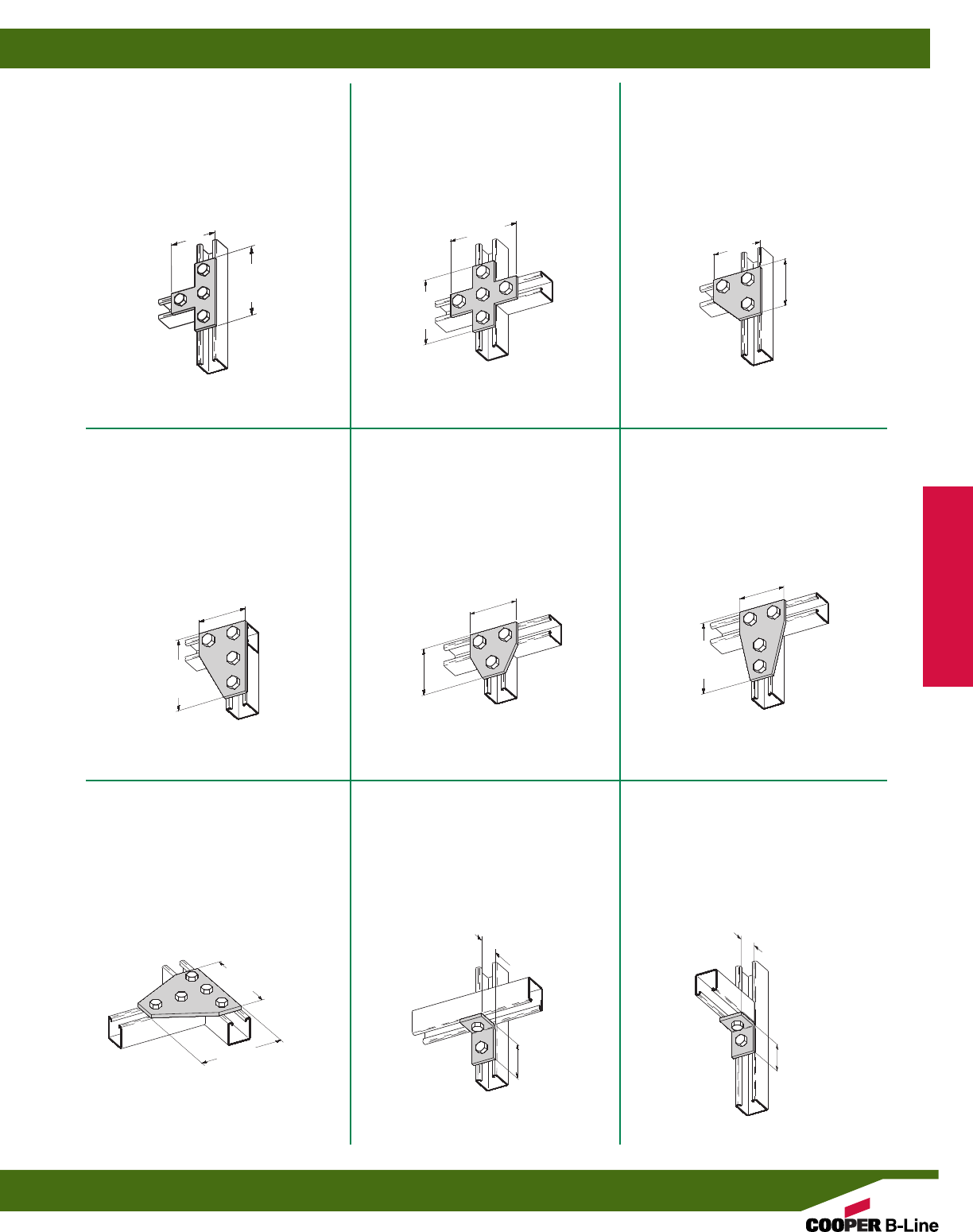 COOPER B-Line