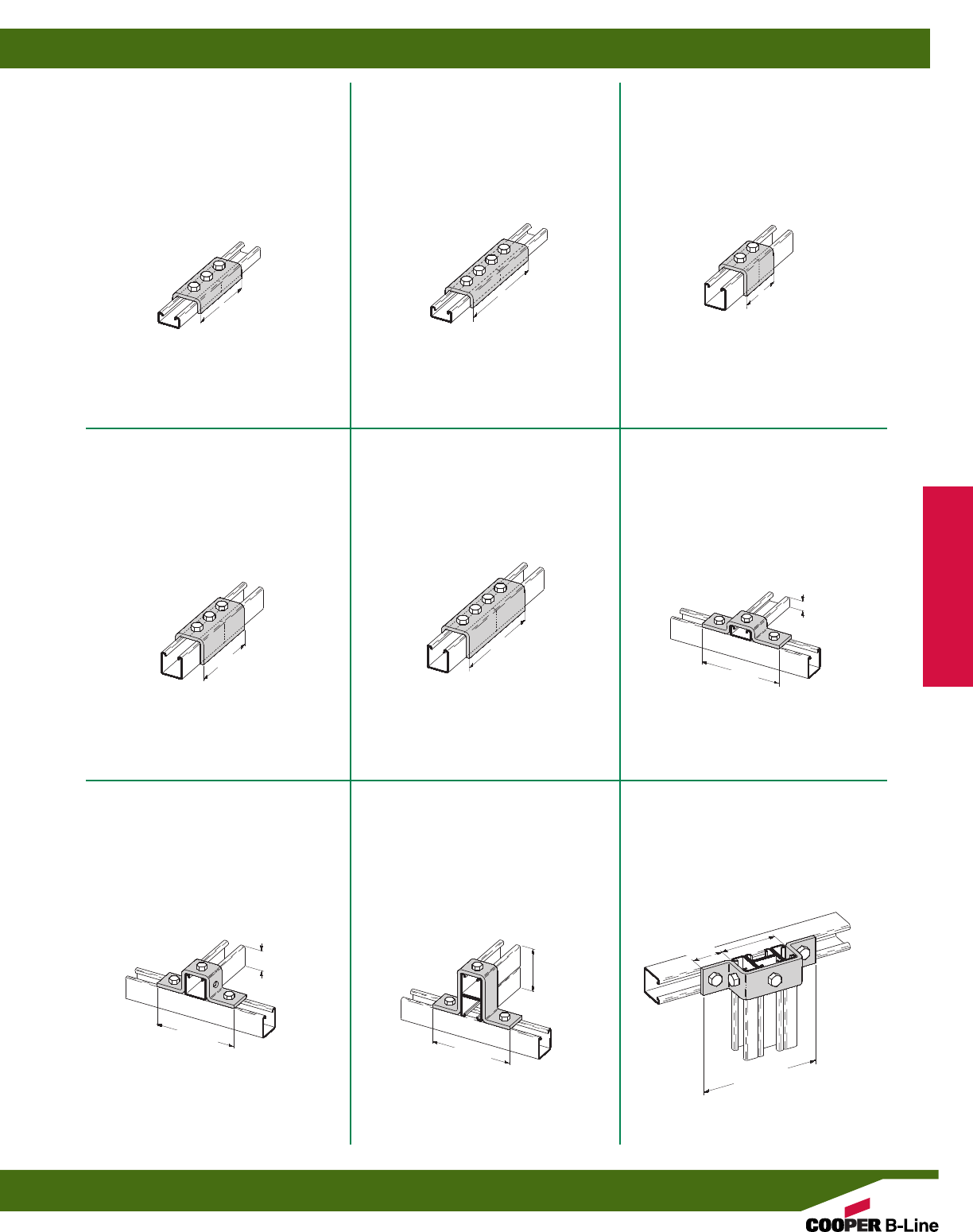 COOPER B-Line