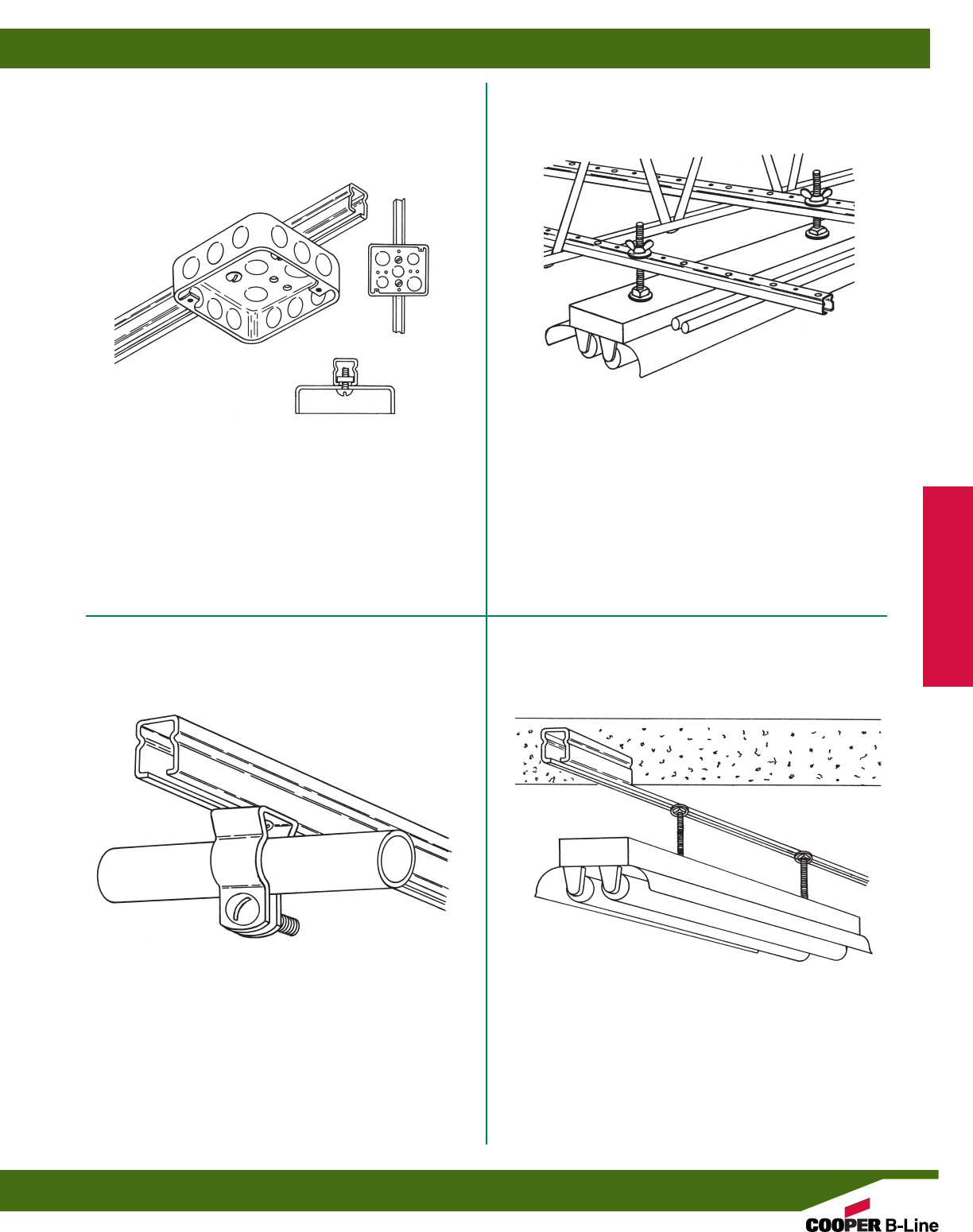 COOPER B-Line