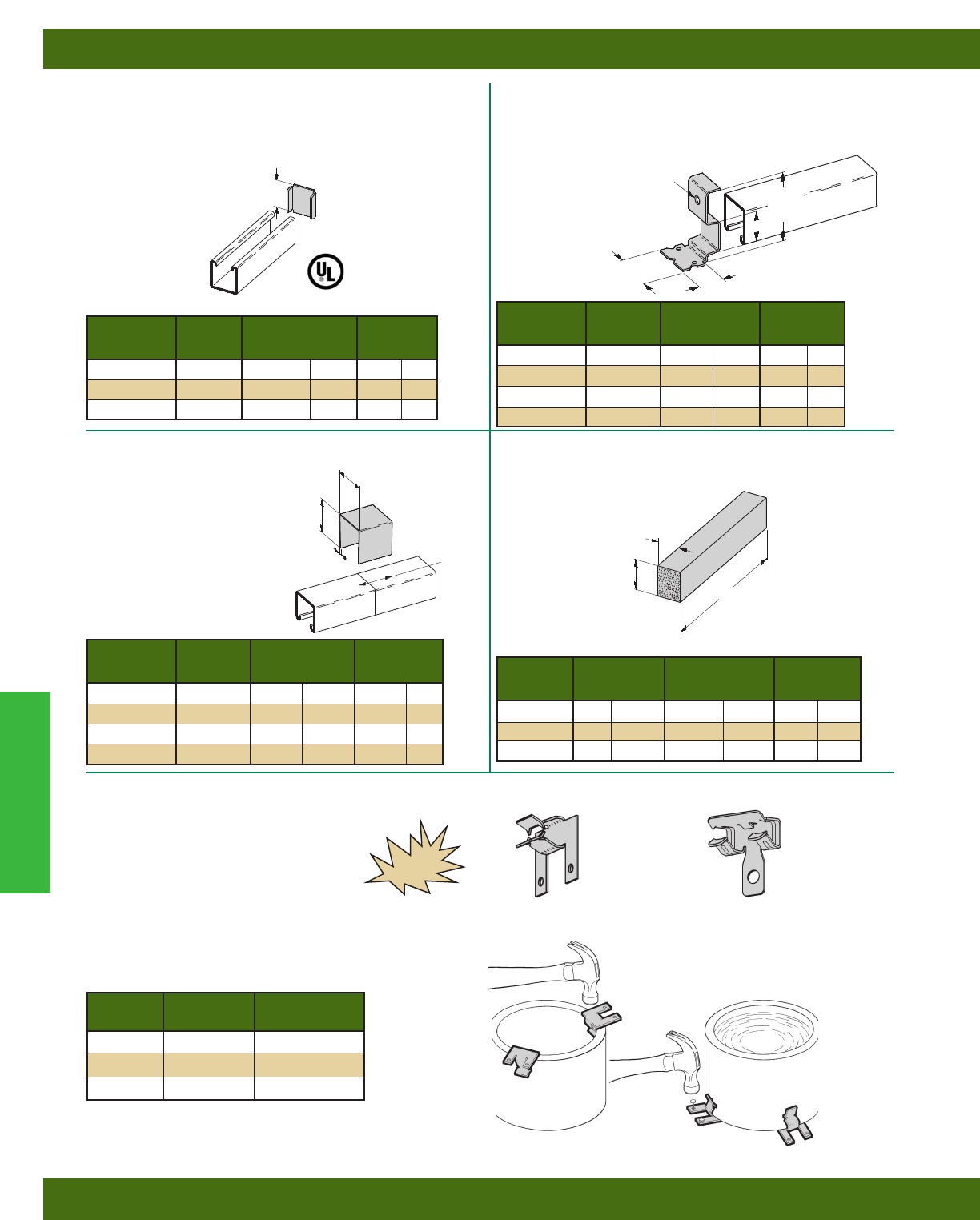 UL