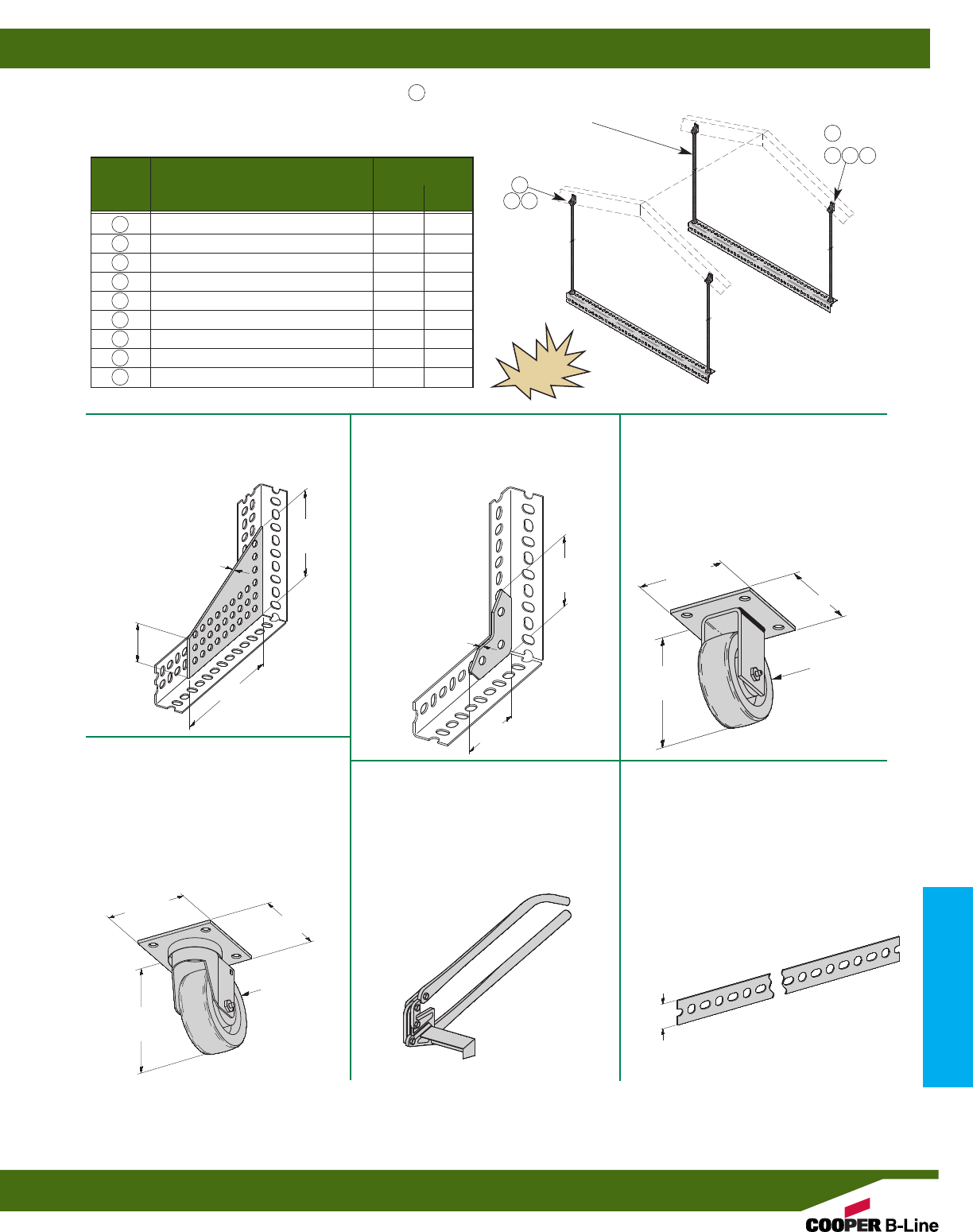 COOPER B-Line