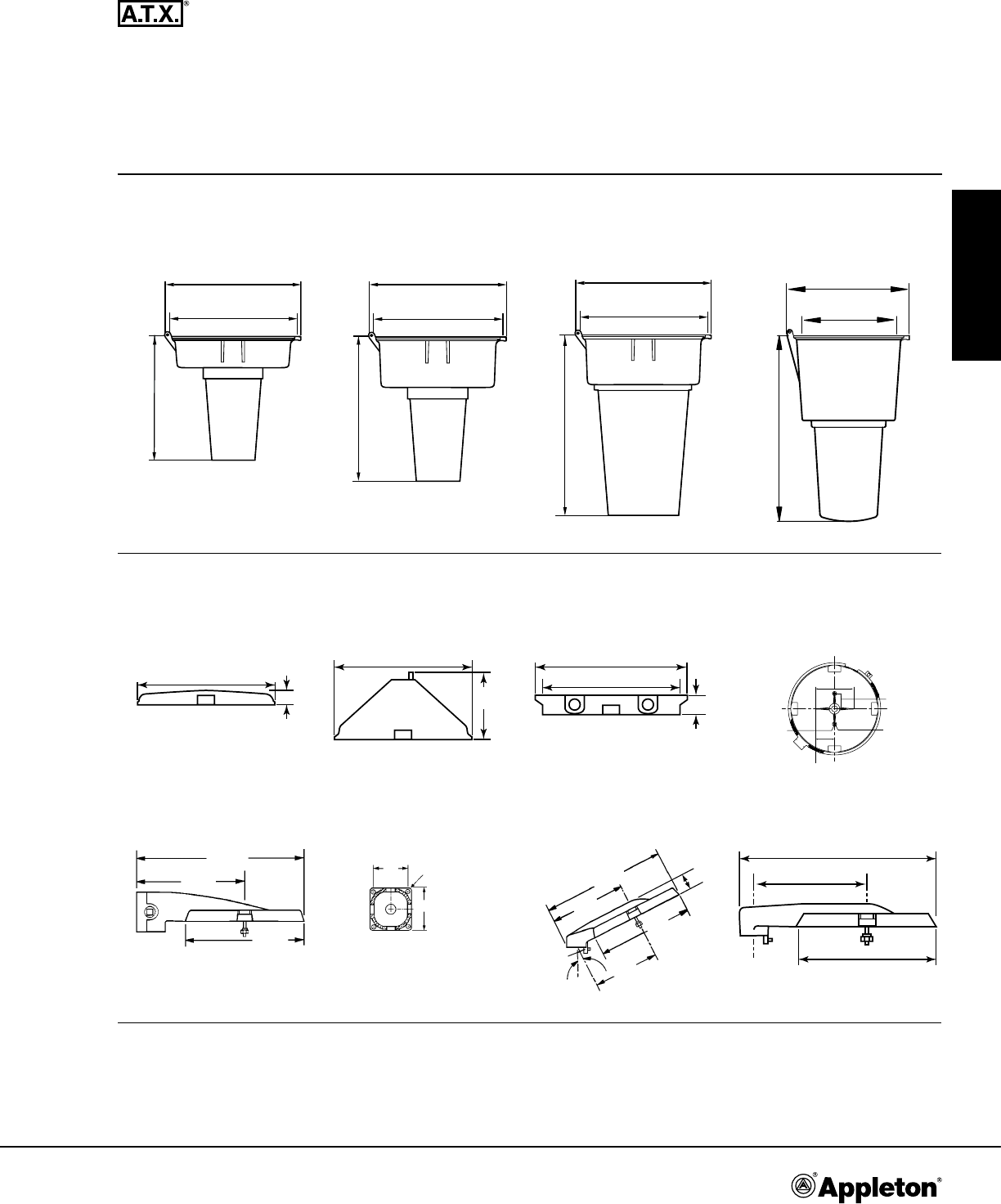 A.T.X.®

Appleton®