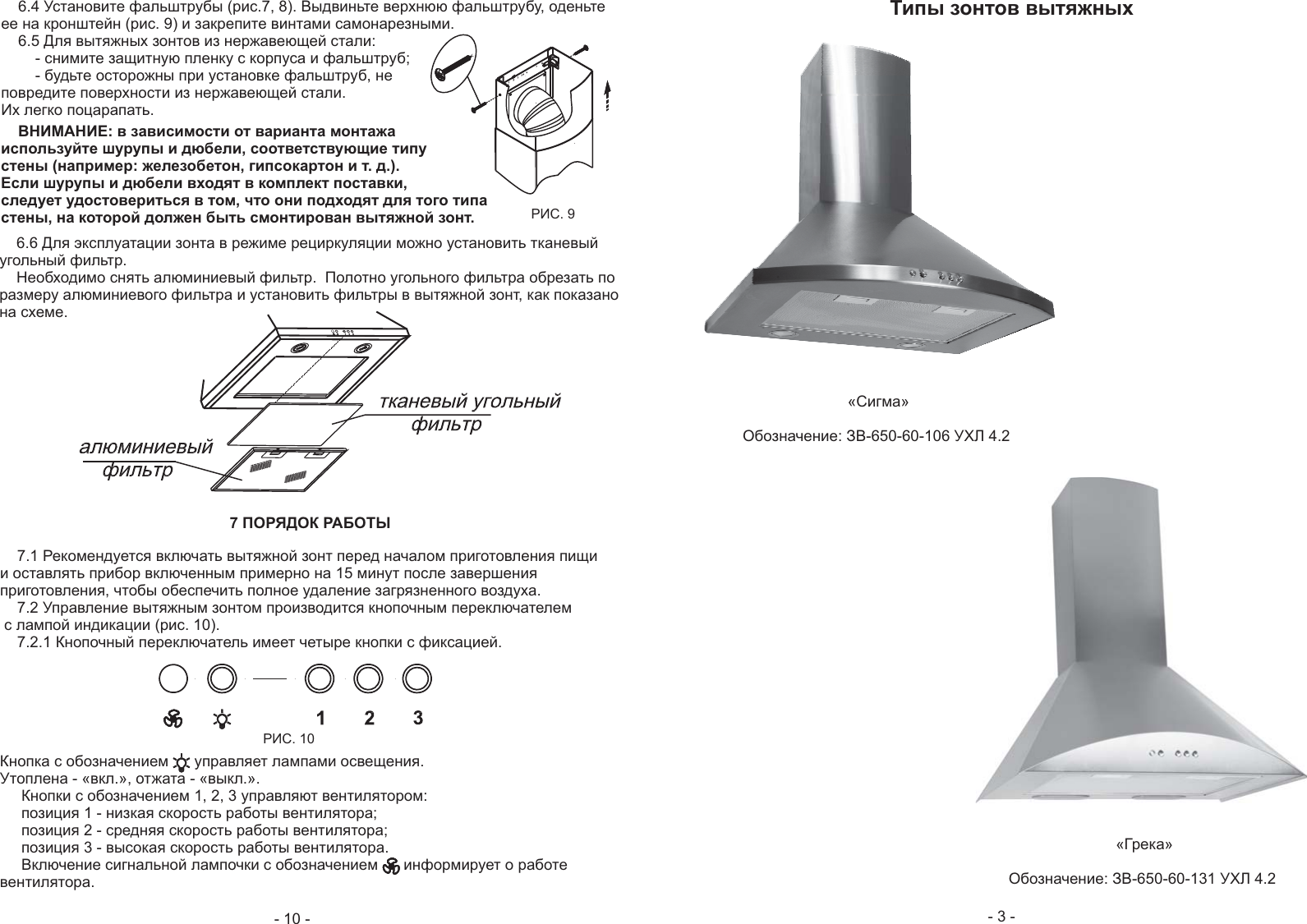 6.4 Установите фальштрубы (рис.7, 8). Выдвиньте верхнюю фальштрубу, оденьте ее на кронштейн (рис. 9) и закрепите винтами самонарезными.

6.5 Для вытяжных зонтов из нержавеющей стали:

- снимите защитную пленку с корпуса и фальштруб;

- будьте осторожны при установке фальштруб, не повредите поверхности из нержавеющей стали. Их легко поцарапать.

ВНИМАНИЕ: в зависимости от варианта монтажа используйте шурупы и дюбели, соответствующие типу стены (например: железобетон, гипсокартон и т. д.). Если шурупы и дюбели входят в комплект поставки, следует удостовериться в том, что они подходят для того типа стены, на которой должен быть смонтирован вытяжной зонт.

РИС. 9

6.6 Для эксплуатации зонта в режиме рециркуляции можно установить тканевый угольный фильтр.

Необходимо снять алюминиевый фильтр. Полотно угольного фильтра обрезать по размеру алюминиевого фильтра и установить фильтры в вытяжной зонт, как показано на схеме.

тканевый угольный фильтр

алюминиевый фильтр

7 ПОРЯДОК РАБОТЫ

7.1 Рекомендуется включать вытяжной зонт перед началом приготовления пищи и оставлять прибор включенным примерно на 15 минут после завершения приготовления, чтобы обеспечить полное удаление загрязненного воздуха.

7.2 Управление вытяжным зонтом производится кнопочным переключателем с лампой индикации (рис. 10).

7.2.1 Кнопочный переключатель имеет четыре кнопки с фиксацией.

1 2 3

РИС. 10

Кнопка с обозначением управляет лампами освещения. Утоплена - «вкл.», отжата - «выкл.».

Кнопки с обозначением 1, 2, 3 управляют вентилятором:

позиция 1 - низкая скорость работы вентилятора;

позиция 2 - средняя скорость работы вентилятора;

позиция 3 - высокая скорость работы вентилятора.

Включение сигнальной лампочки с обозначением информирует о работе вентилятора.

- 10 -

Типы зонтов вытяжных

«Сигма»

Обозначение: ЗВ-650-60-106 УХЛ 4.2

«Грека»

Обозначение: ЗВ-650-60-131 УХЛ 4.2

- 3 -