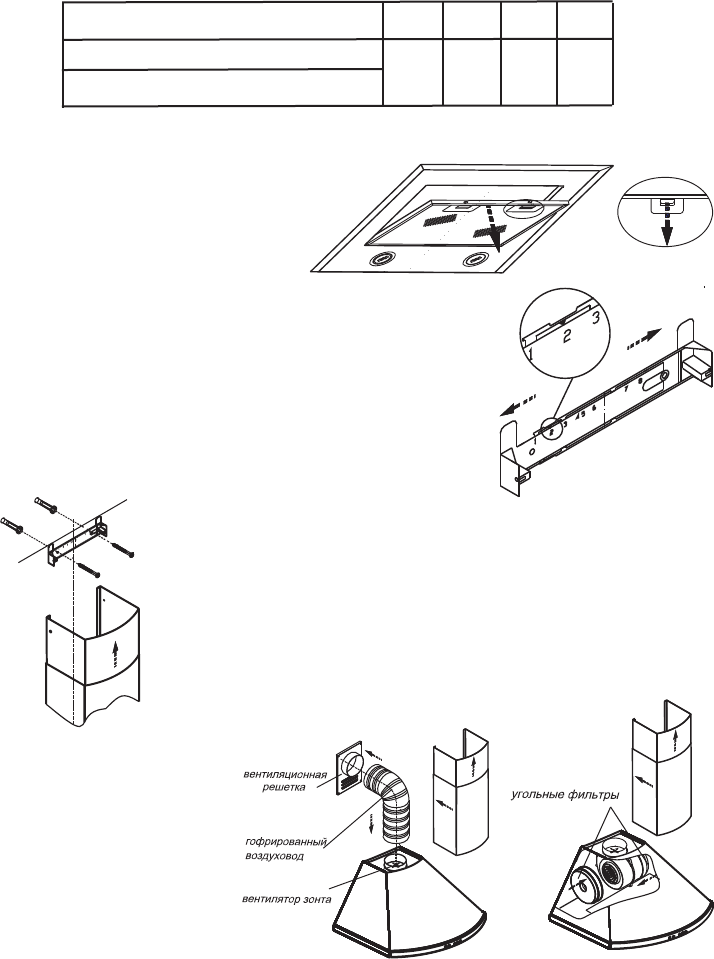 1 2 3

1 2 3 4 5 6 7 8

вентиляционная решетка

гофрированный воздуховод

вентилятор зонта

угольные фильтры