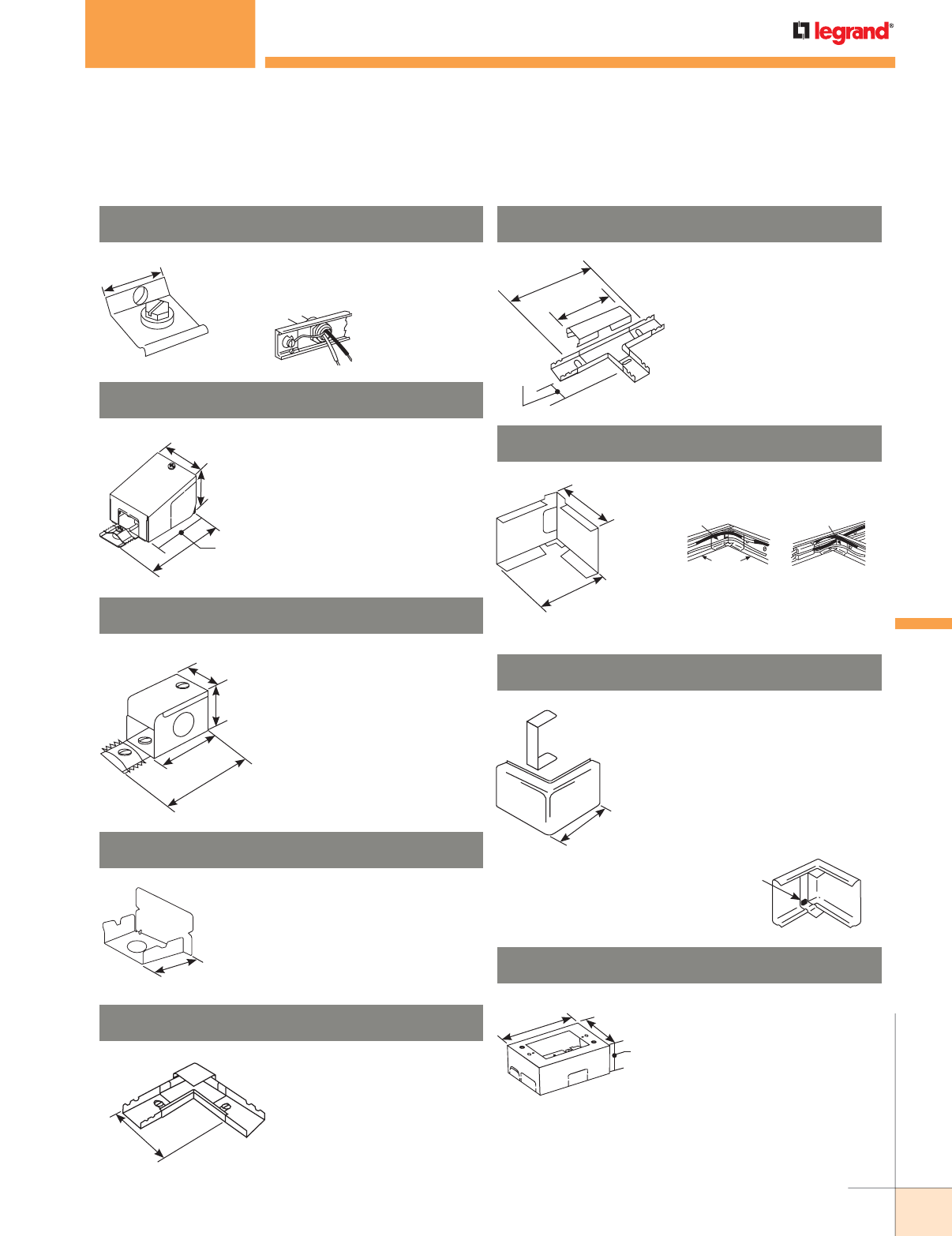 legrand®