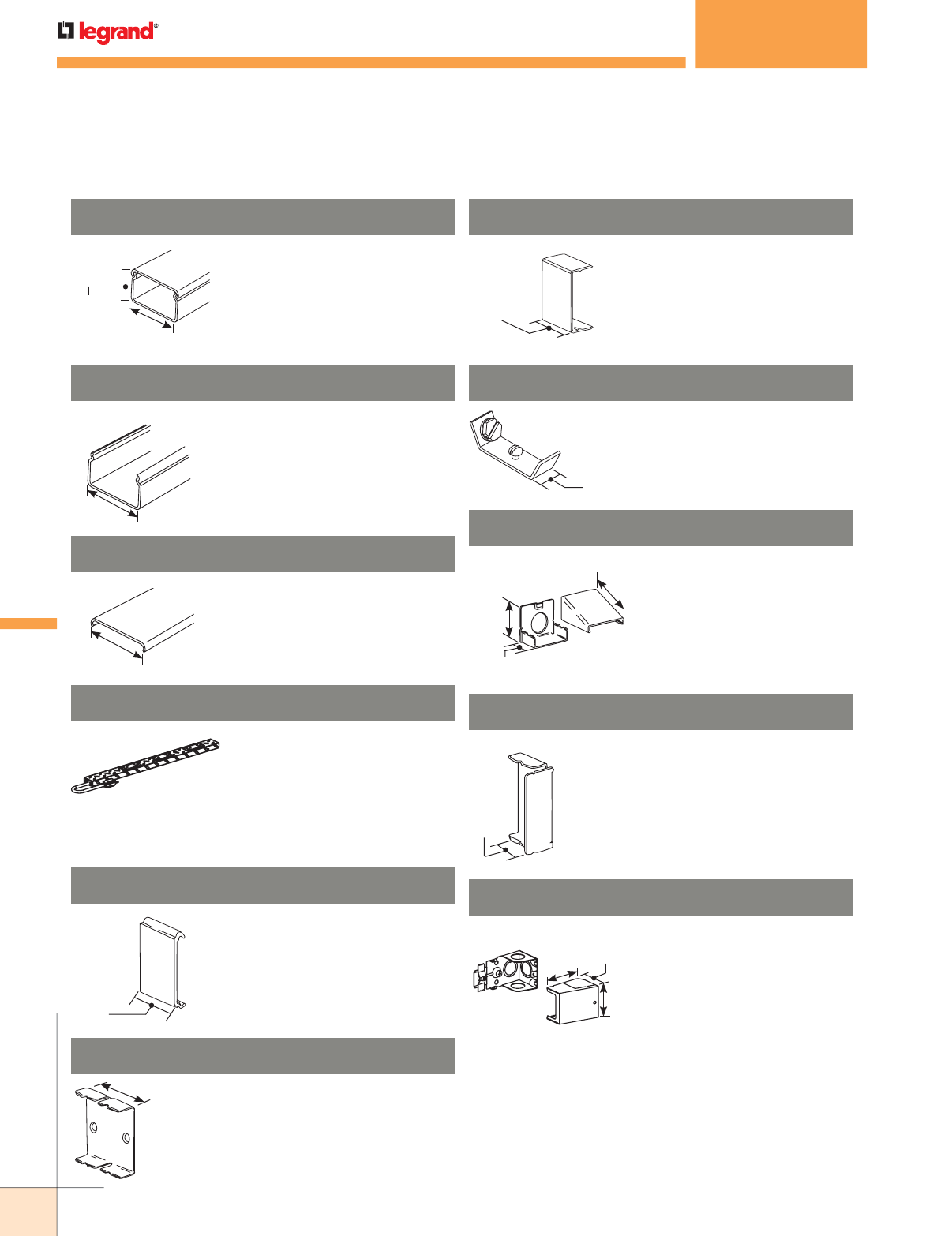 legrand®