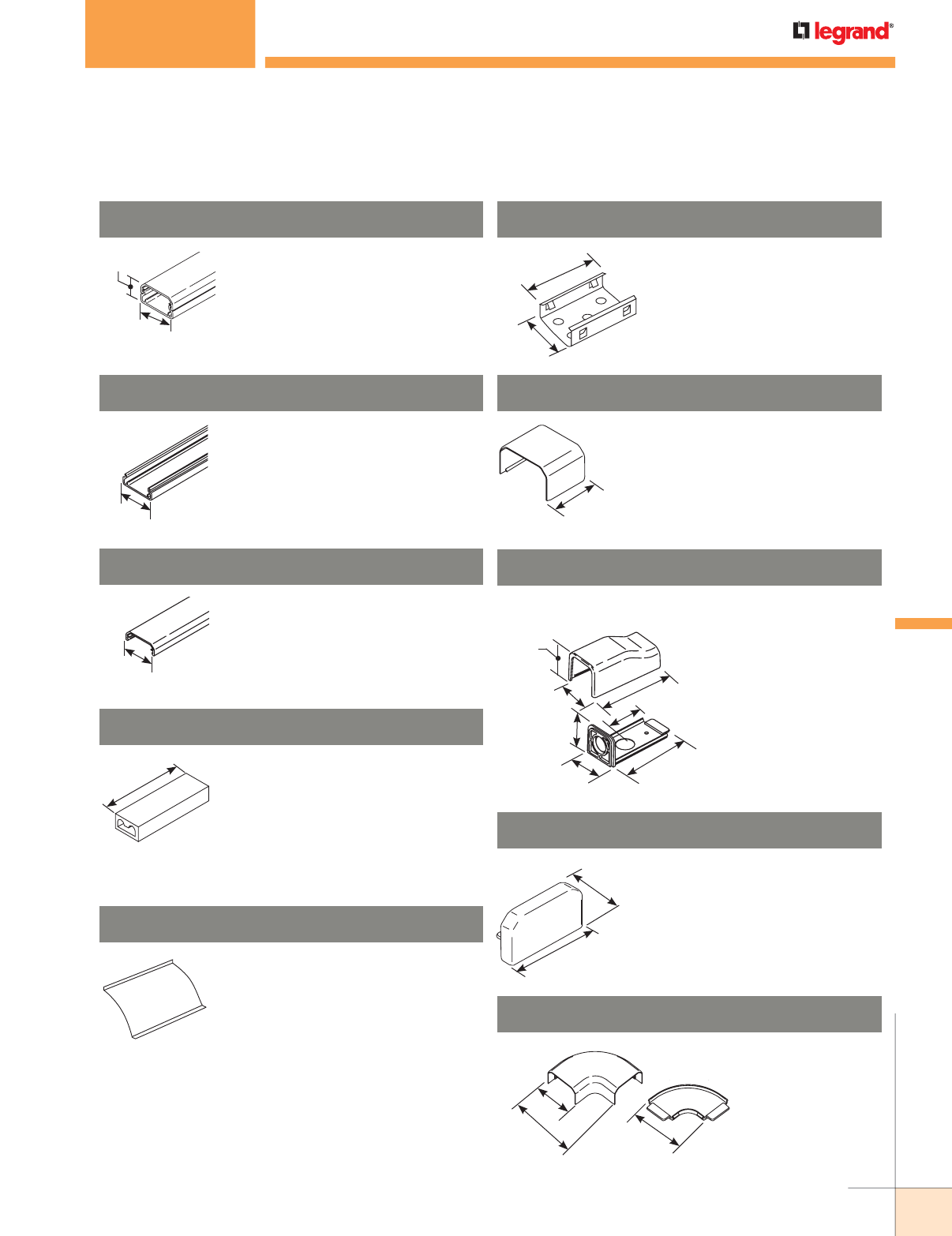 legrand®