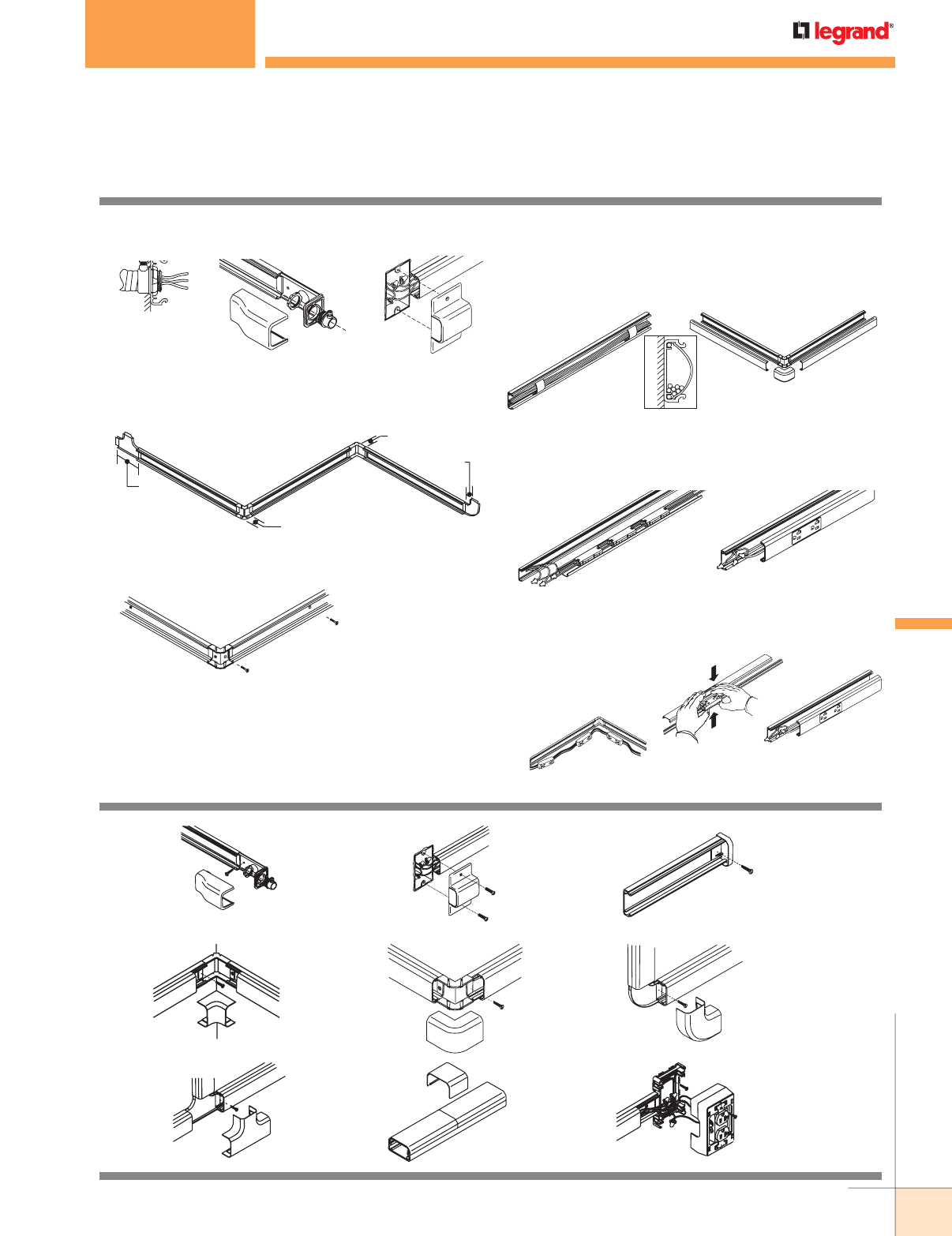 legrand®