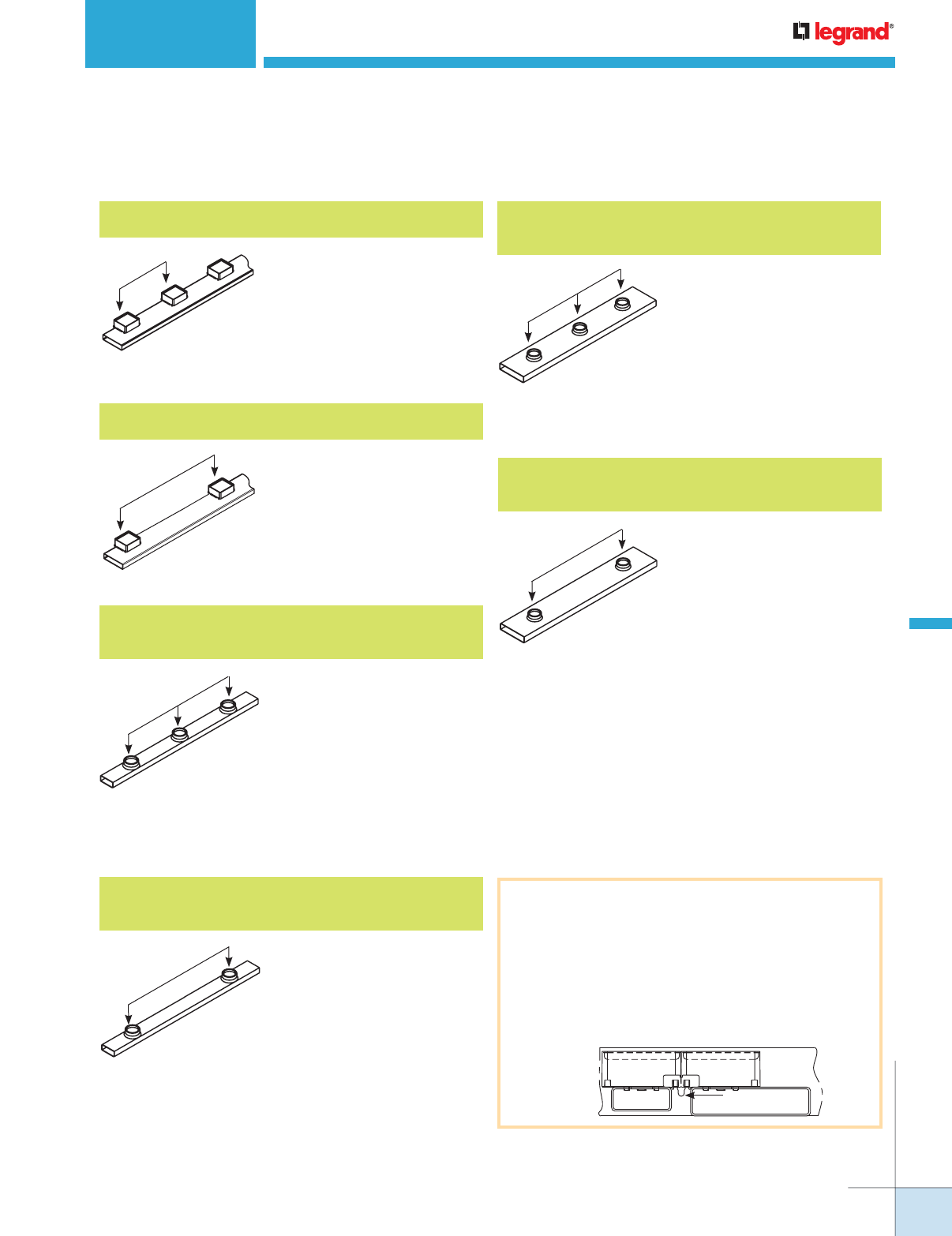 legrand®