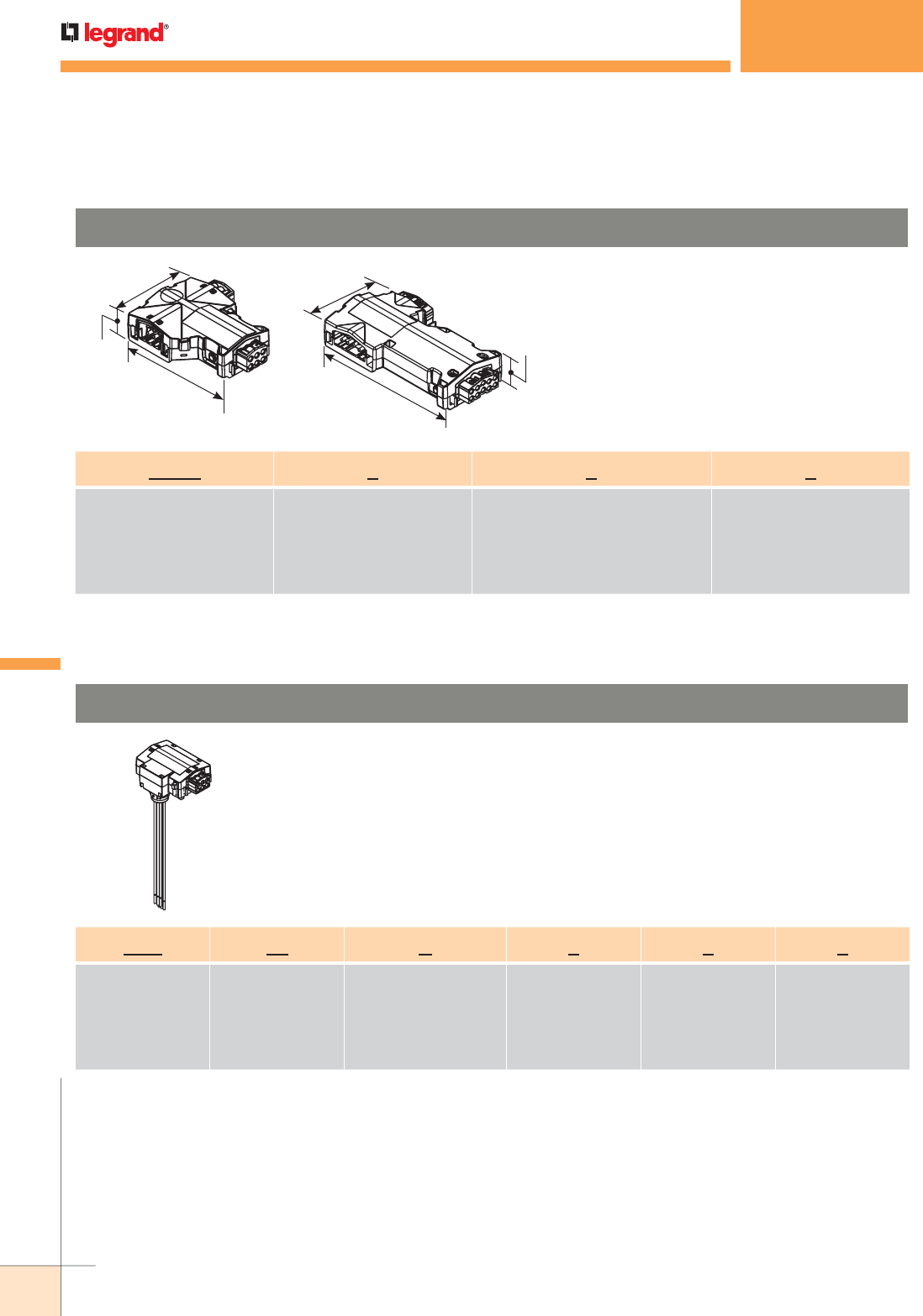 legrand®