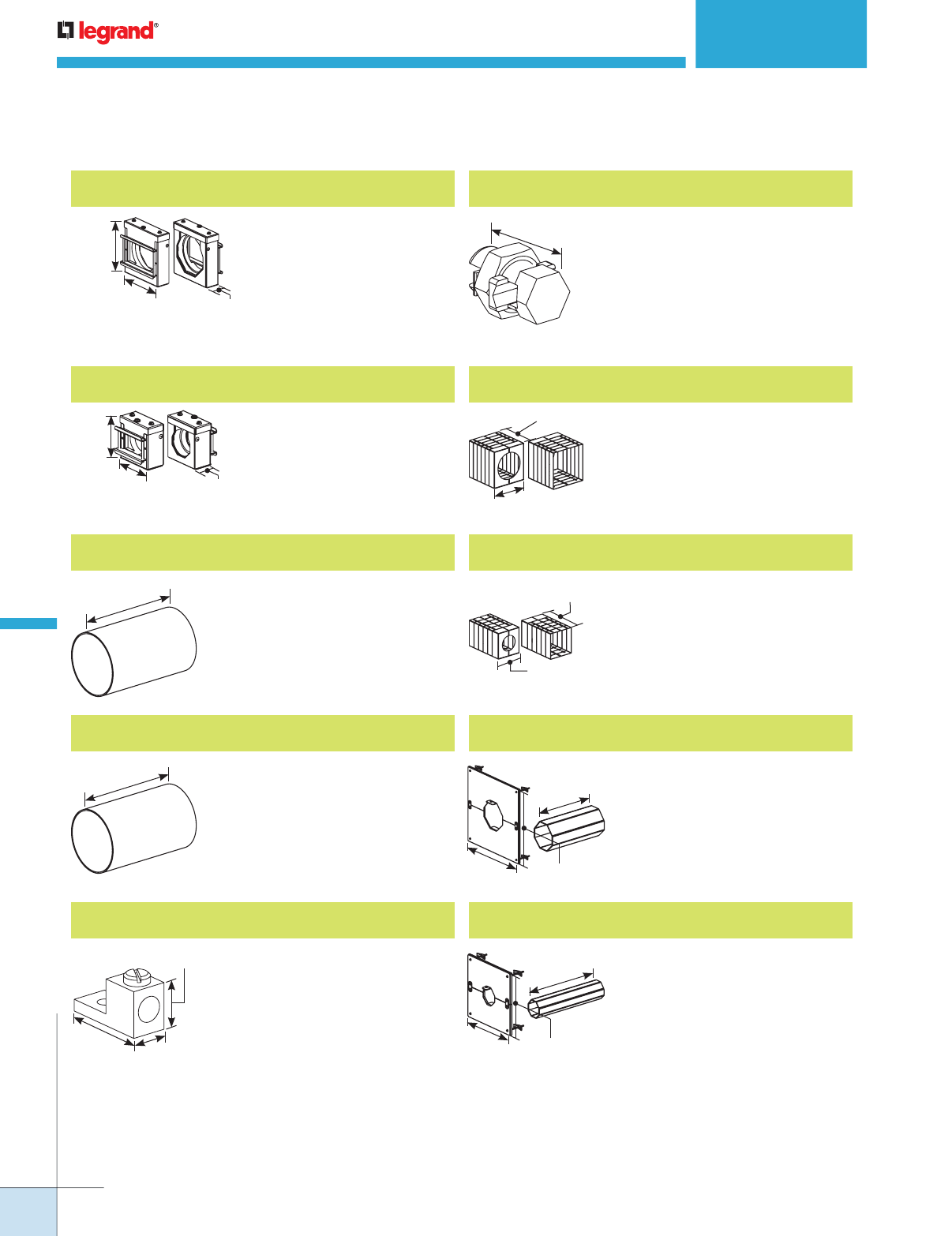 legrand®