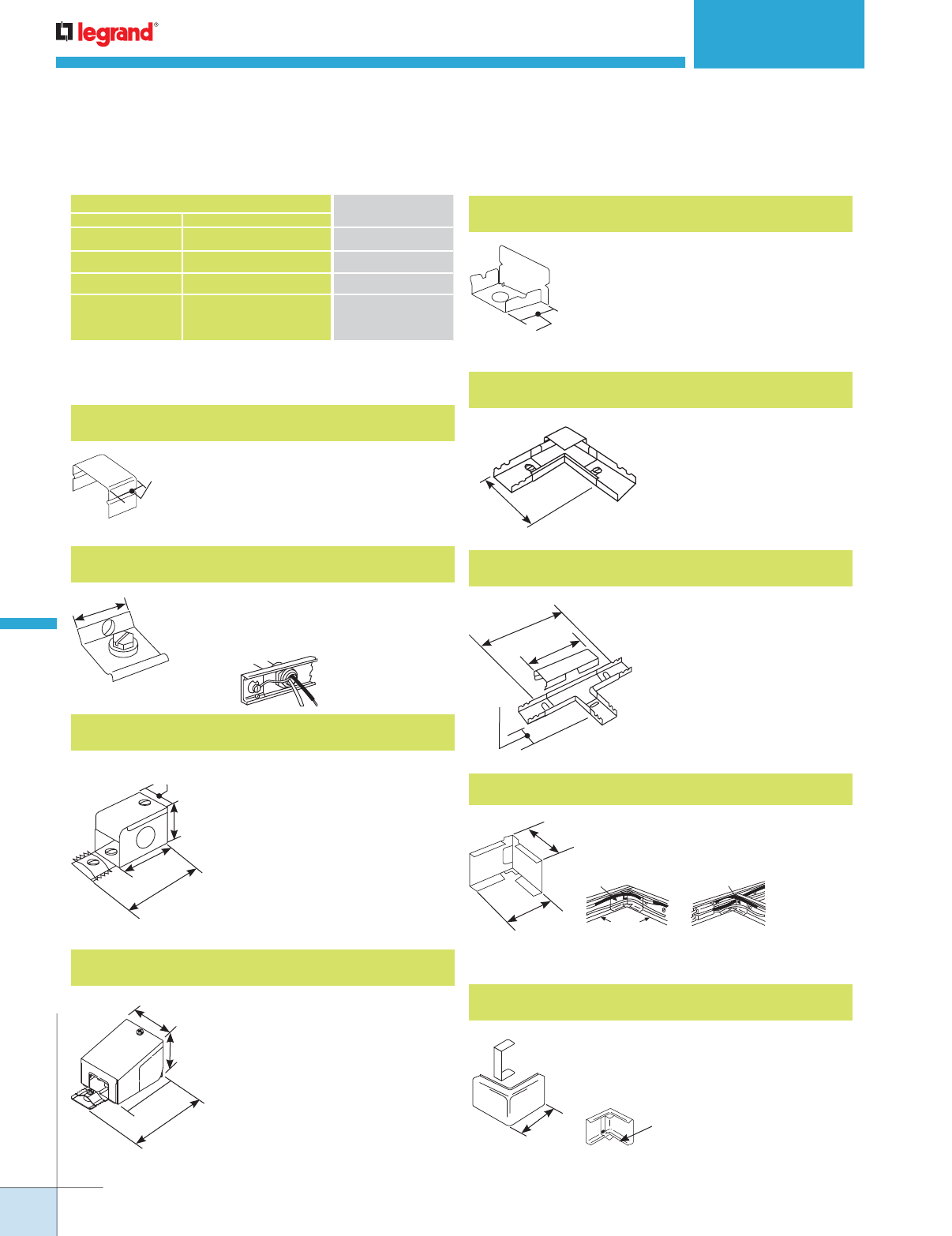 legrand®