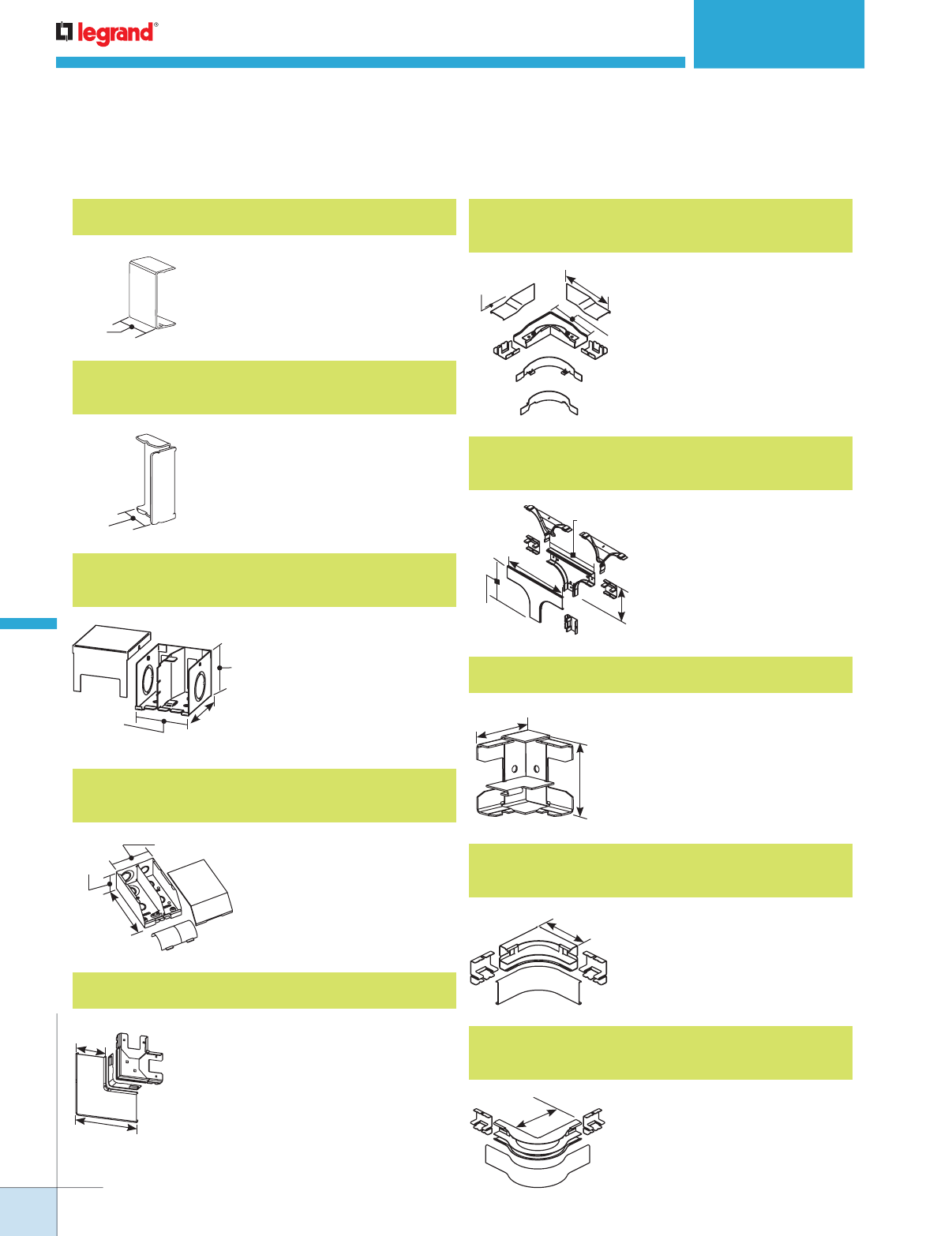 legrand®