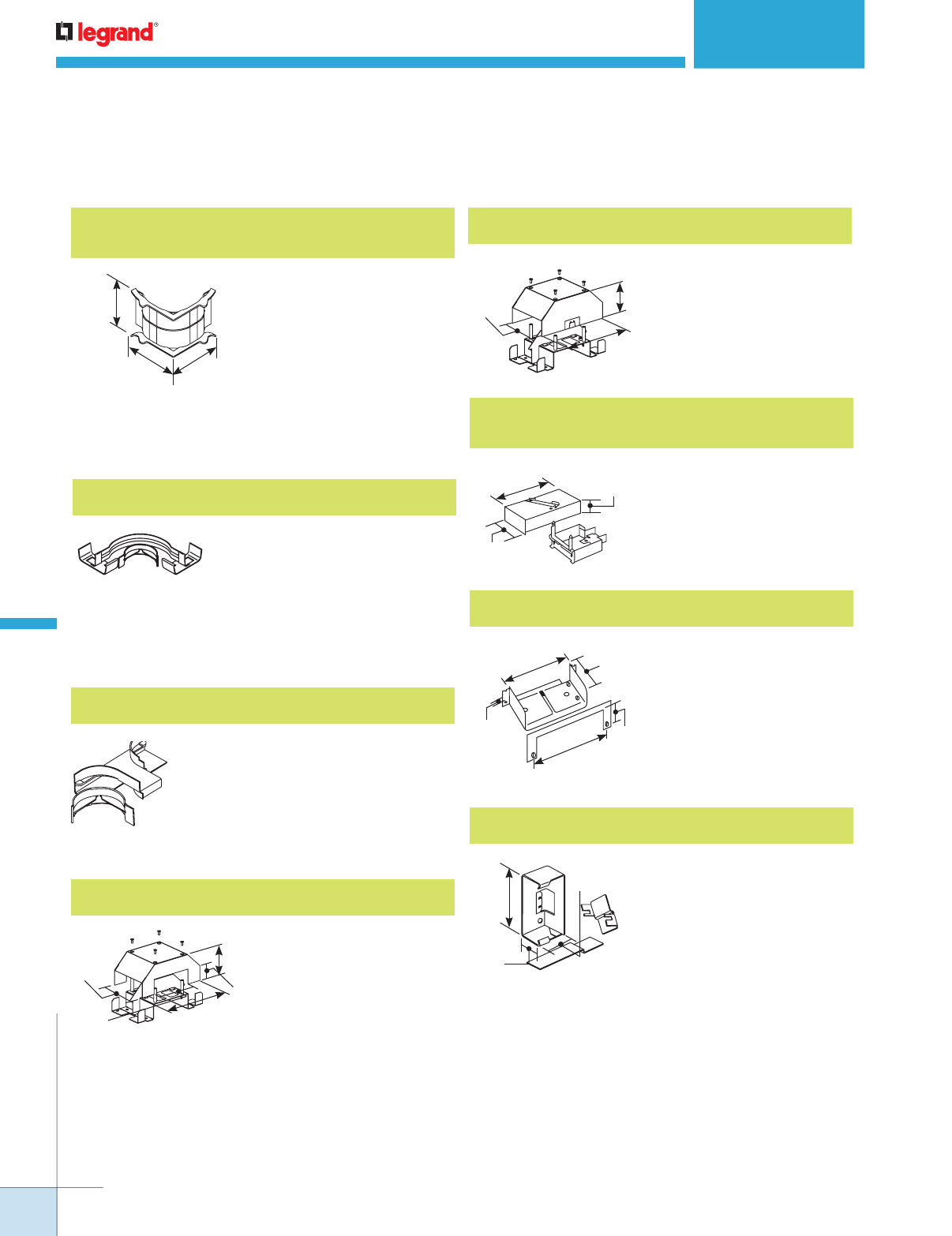 legrand®