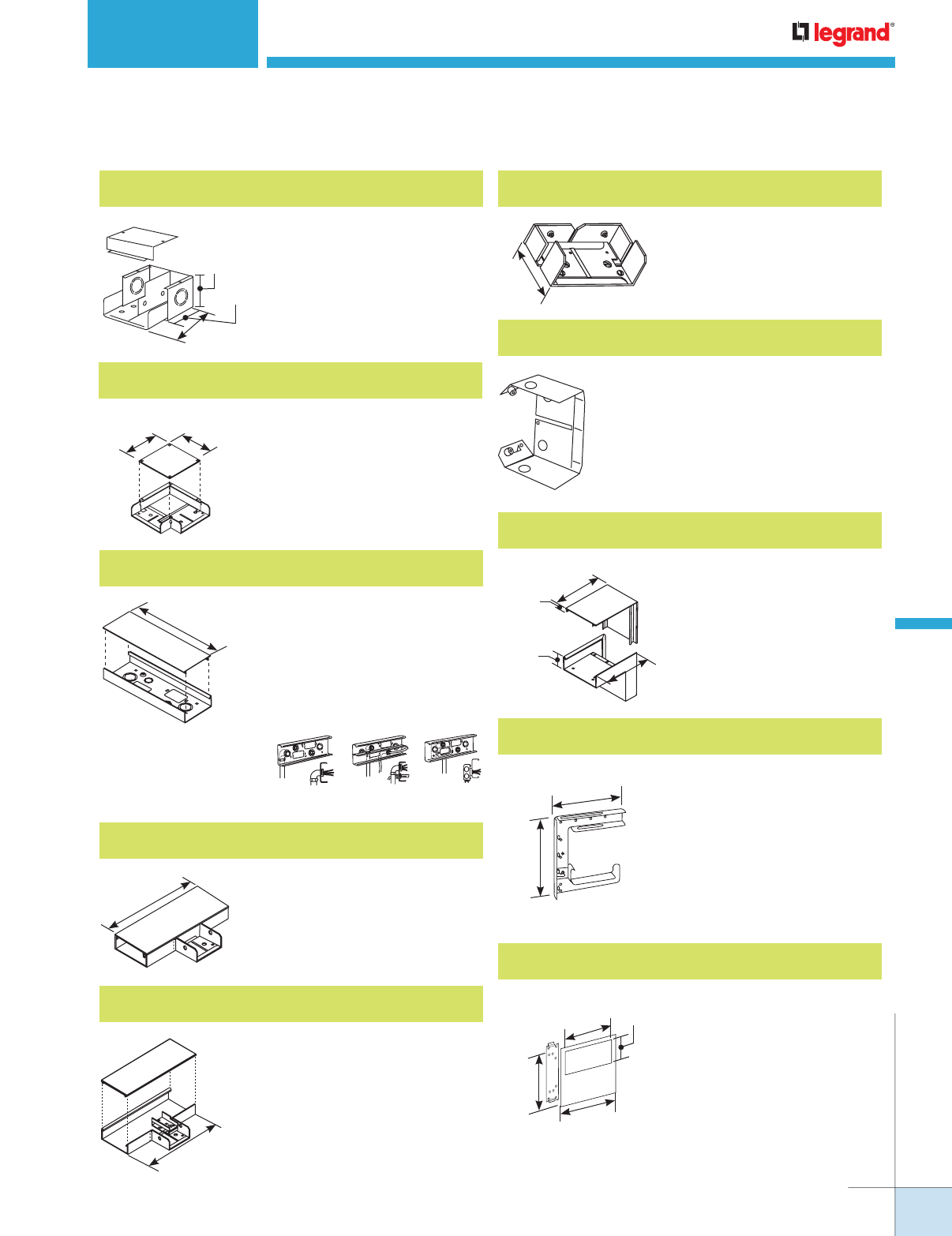 legrand®